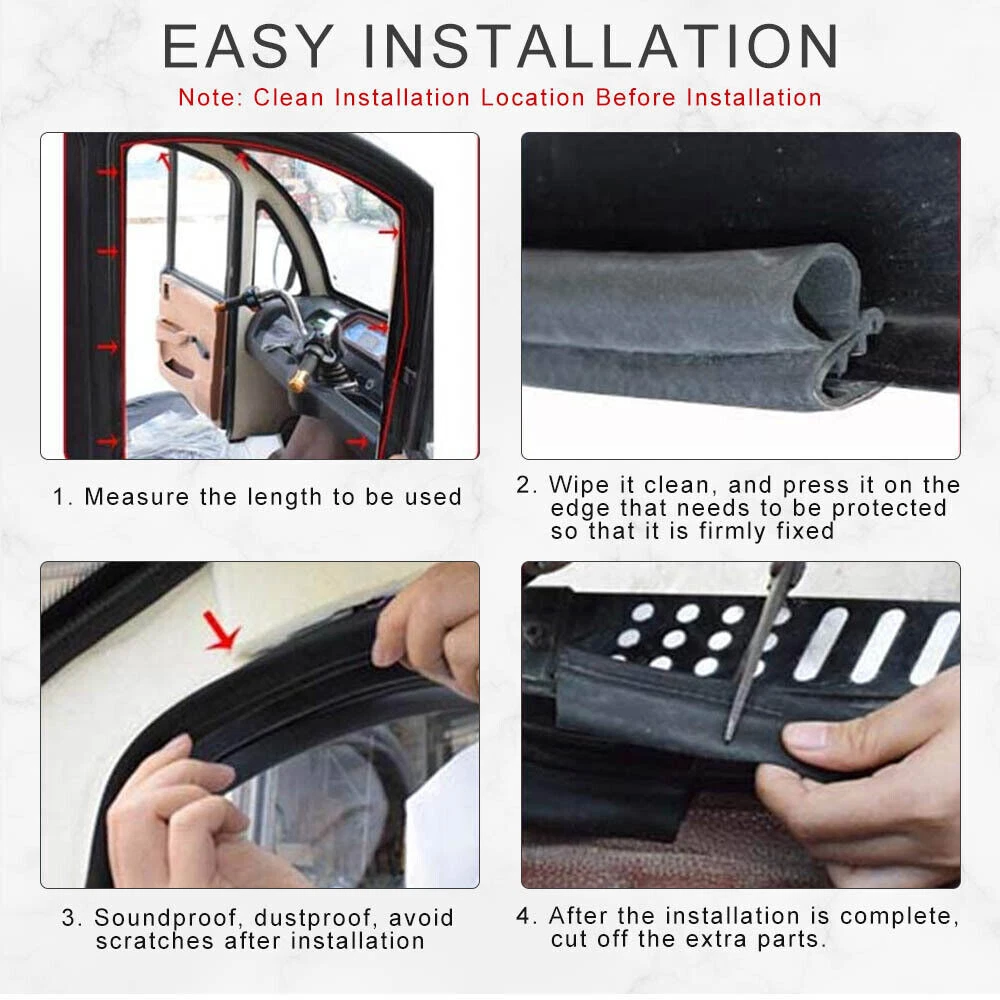 EASY INSTALLATION

Note: Clean Installation Location Before Installation

1. Measure the length to be used

2. Wipe it clean, and press it on the edge that needs to be protected so that it is firmly fixed

3. Soundproof, dustproof, avoid scratches after installation

4. After the installation is complete, cut off the extra parts.