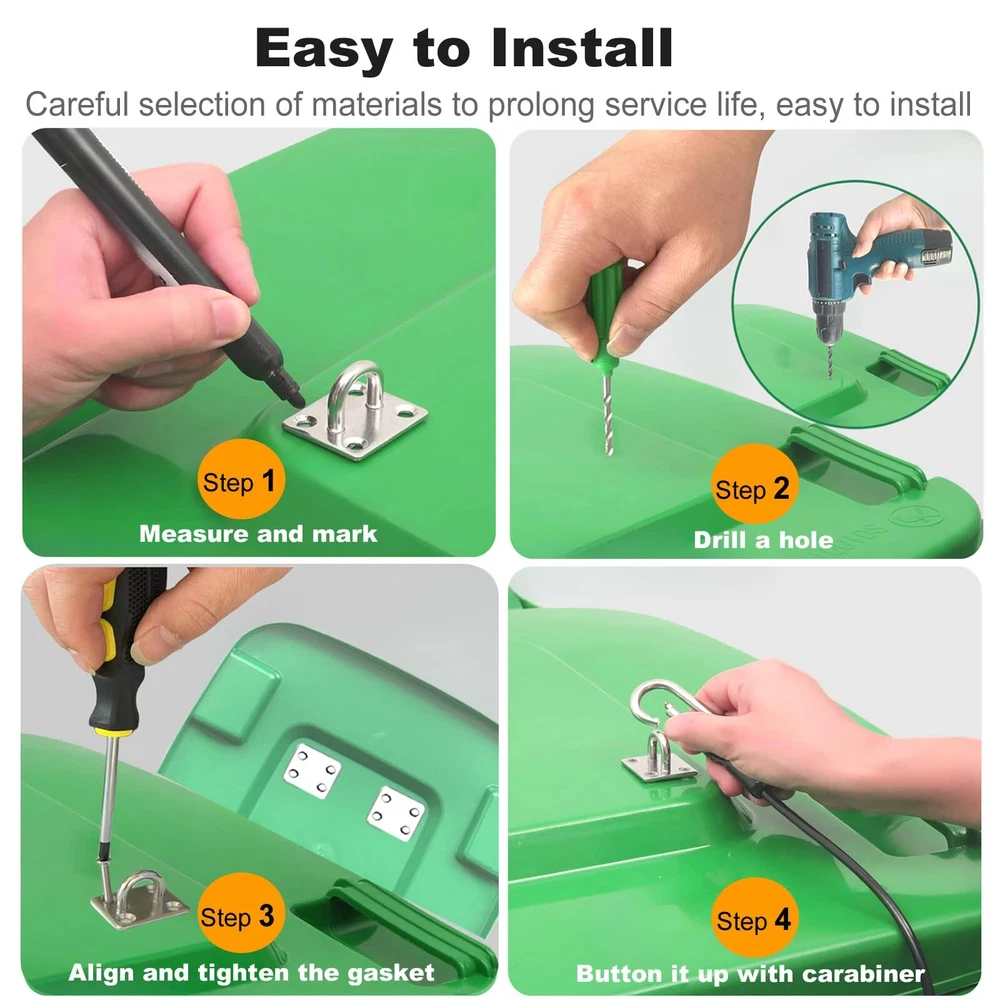 Easy to Install

Careful selection of materials to prolong service life, easy to install

Step 1
Measure and mark

Step 2
Drill a hole

Step 3
Align and tighten the gasket

Step 4
Button it up with carabiner