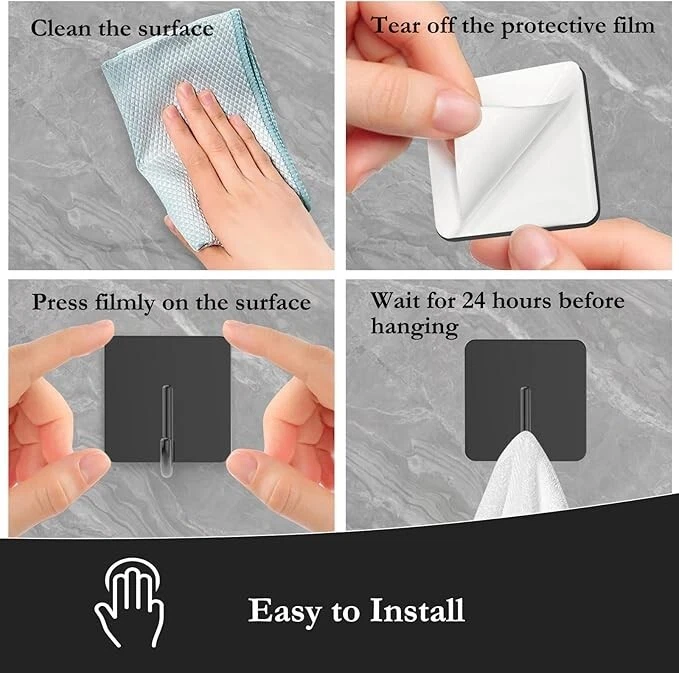 Clean the surface

Tear off the protective film

Press filmly on the surface

Wait for 24 hours before hanging

Easy to Install