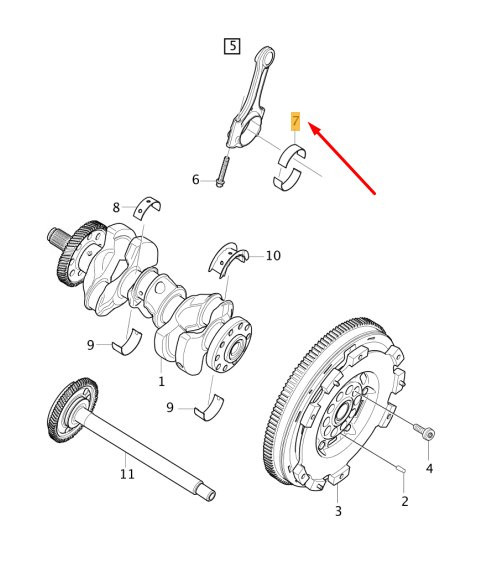 5
7
6
8
10
9
1
9
11
4
2
3