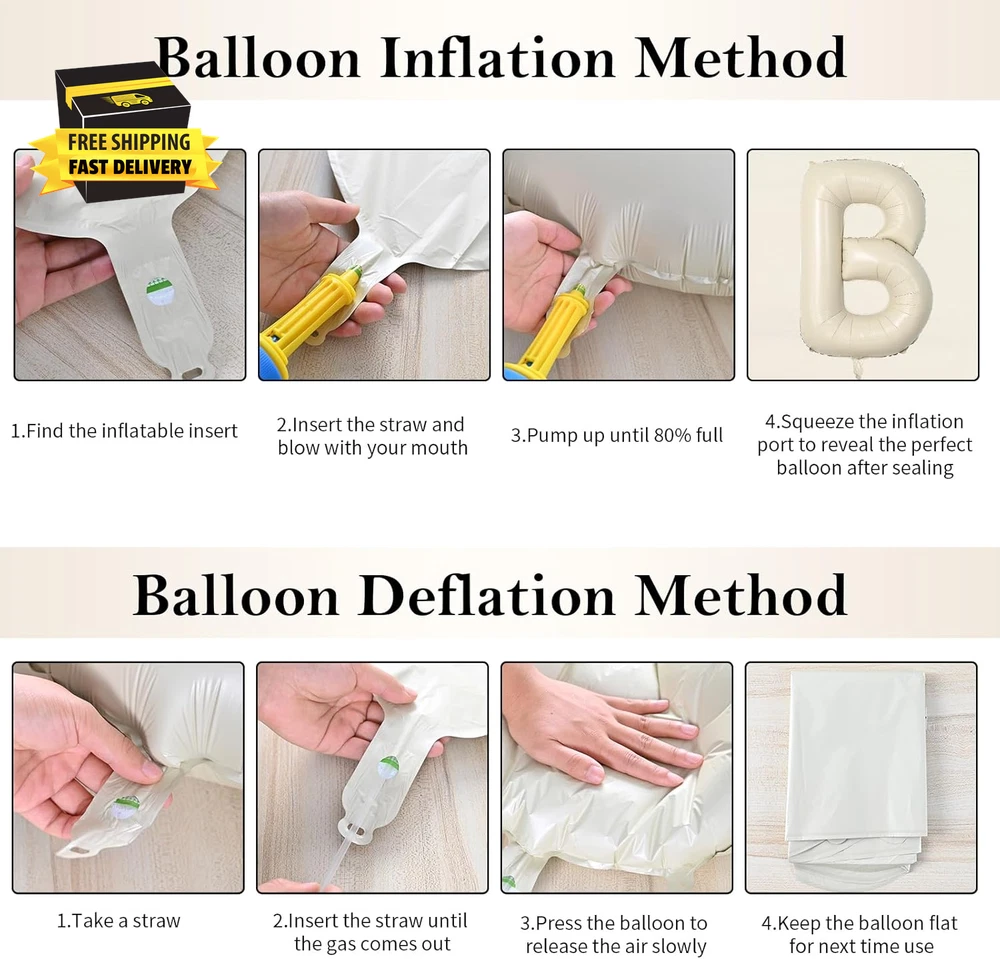 Balloon Inflation Method

FREE SHIPPING
FAST DELIVERY

1.Find the inflatable insert

2.Insert the straw and blow with your mouth

3.Pump up until 80% full

4.Squeeze the inflation port to reveal the perfect balloon after sealing

Balloon Deflation Method

1.Take a straw

2.Insert the straw until the gas comes out

3.Press the balloon to release the air slowly

4.Keep the balloon flat for next time use