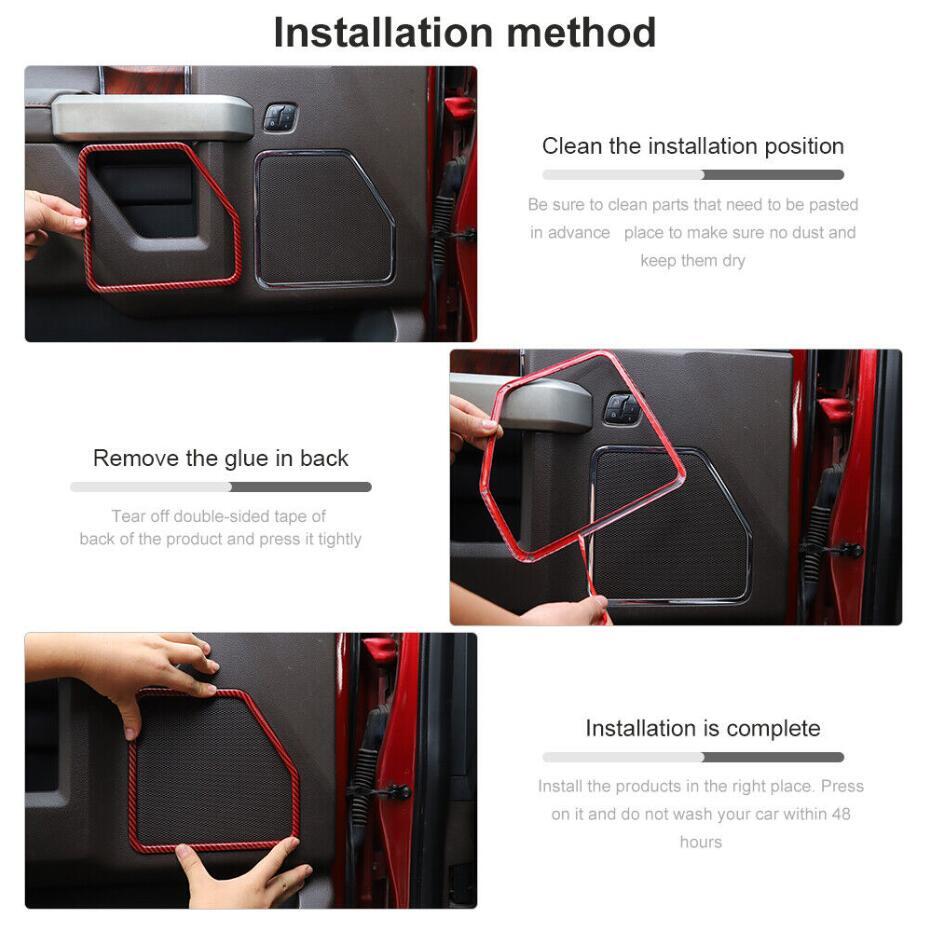 Installation method

Clean the installation position

Be sure to clean parts that need to be pasted in advance place to make sure no dust and keep them dry

Remove the glue in back

Tear off double-sided tape of back of the product and press it tightly

Installation is complete

Install the products in the right place. Press on it and do not wash your car within 48 hours