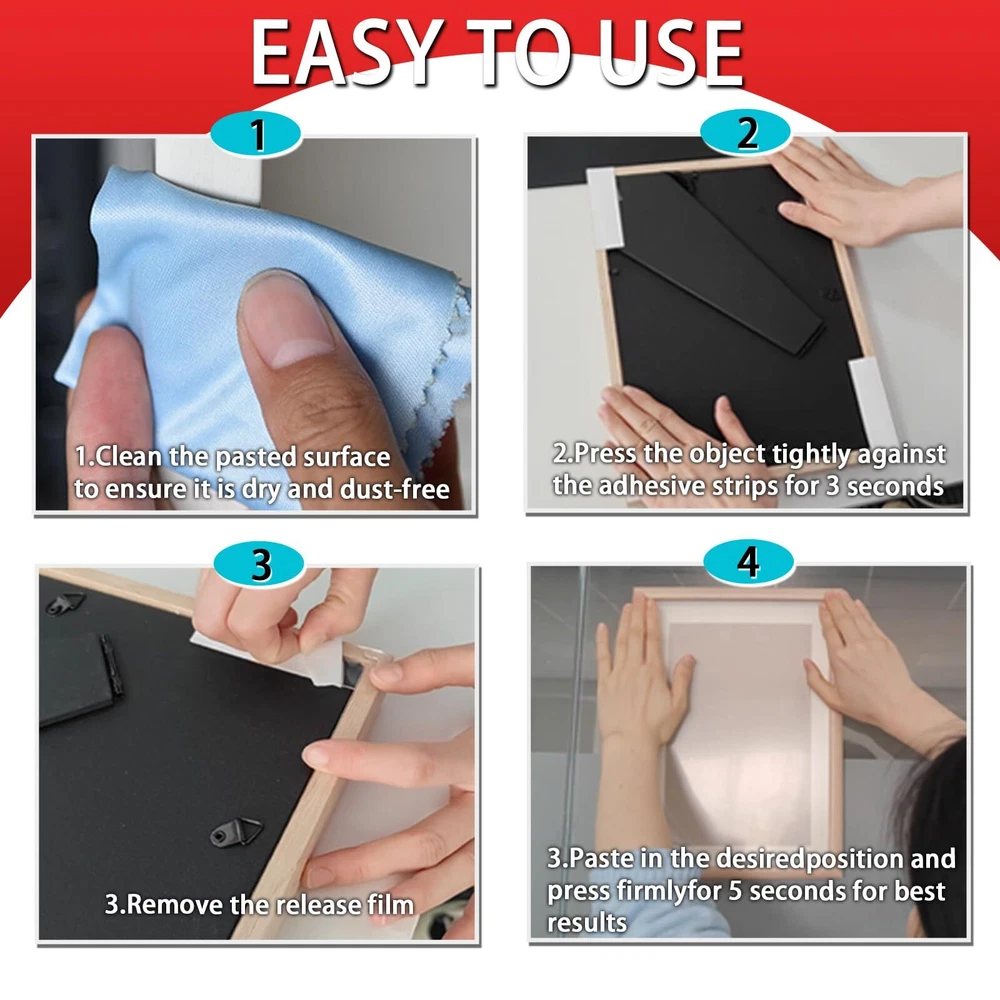 EASY TO USE

1

1.Clean the pasted surface to ensure it is dry and dust-free

2

2.Press the object tightly against the adhesive strips for 3 seconds

3

3.Remove the release film

4

3.Paste in the desiredposition and press firmlyfor 5 seconds for best results