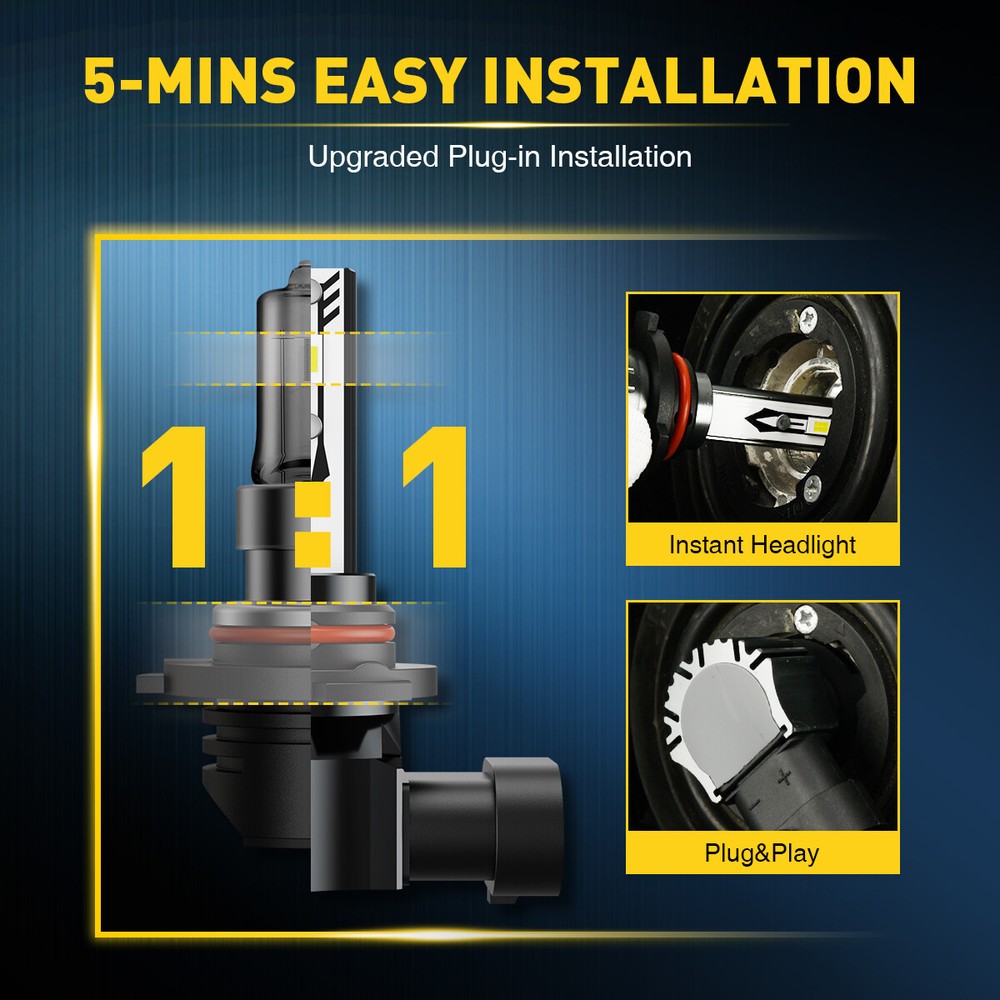 5-MINS EASY INSTALLATION

Upgraded Plug-in Installation

1:1

Instant Headlight

Plug&Play