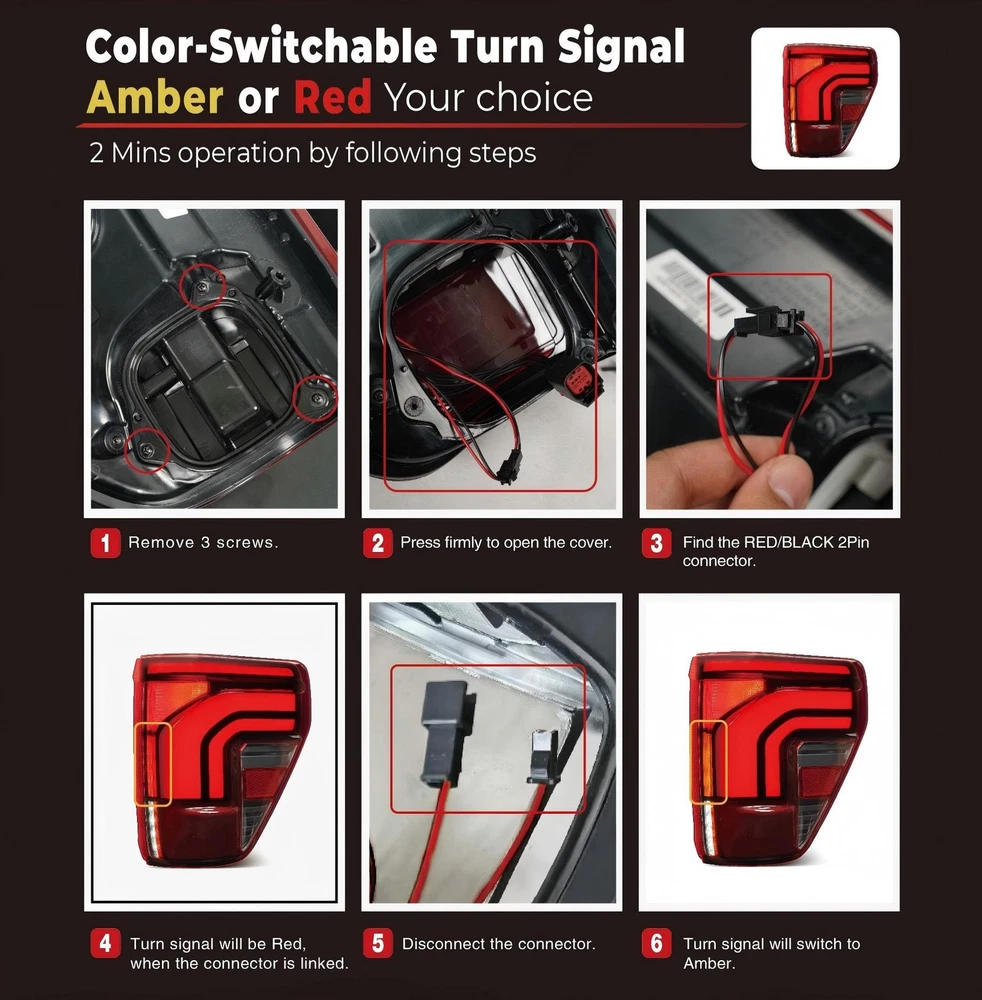 Color-Switchable Turn Signal
Amber or Red Your choice

2 Mins operation by following steps

1 Remove 3 screws.

2 Press firmly to open the cover.

3 Find the RED/BLACK 2Pin connector.

4 Turn signal will be Red, when the connector is linked.

5 Disconnect the connector.

6 Turn signal will switch to Amber.