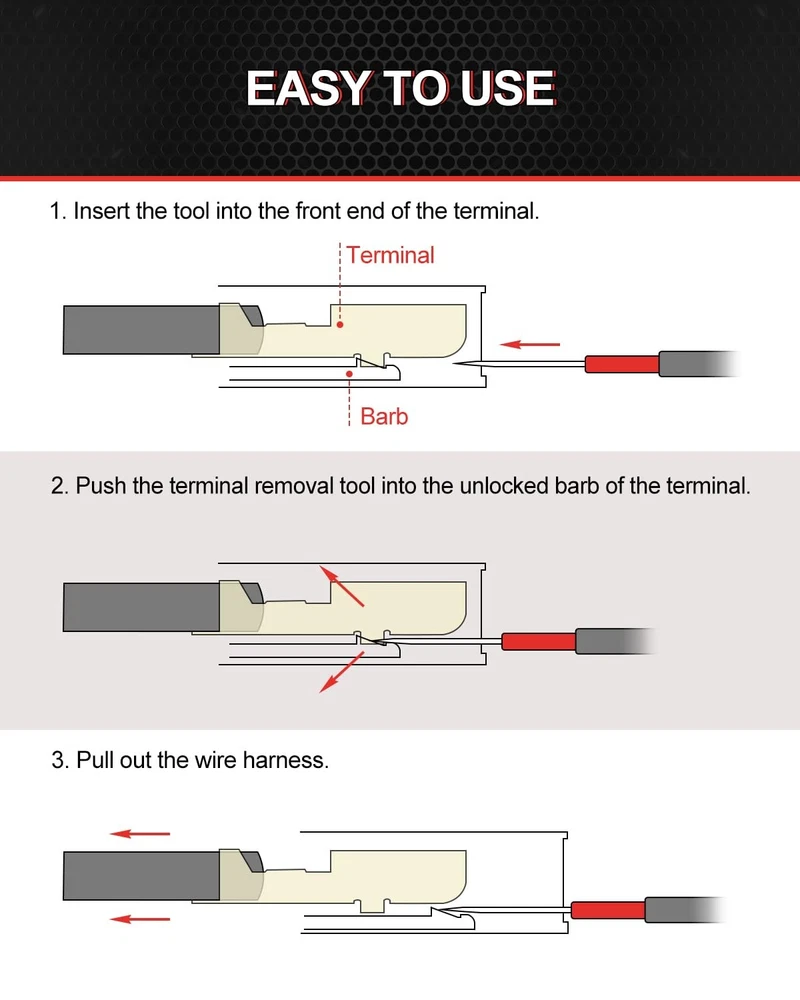 EASY TO USE

1. Insert the tool into the front end of the terminal.

Terminal

Barb

2. Push the terminal removal tool into the unlocked barb of the terminal.

3. Pull out the wire harness.