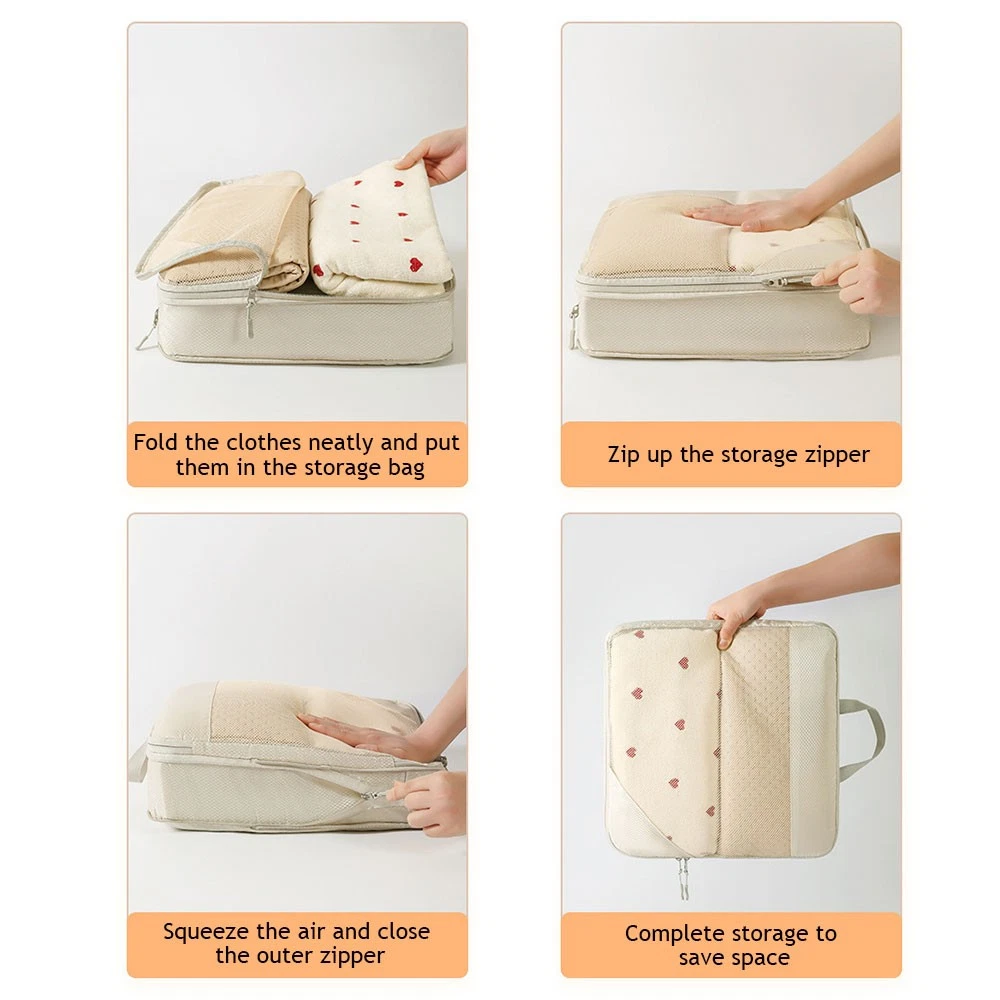 Fold the clothes neatly and put them in the storage bag

Zip up the storage zipper

Squeeze the air and close the outer zipper

Complete storage to save space