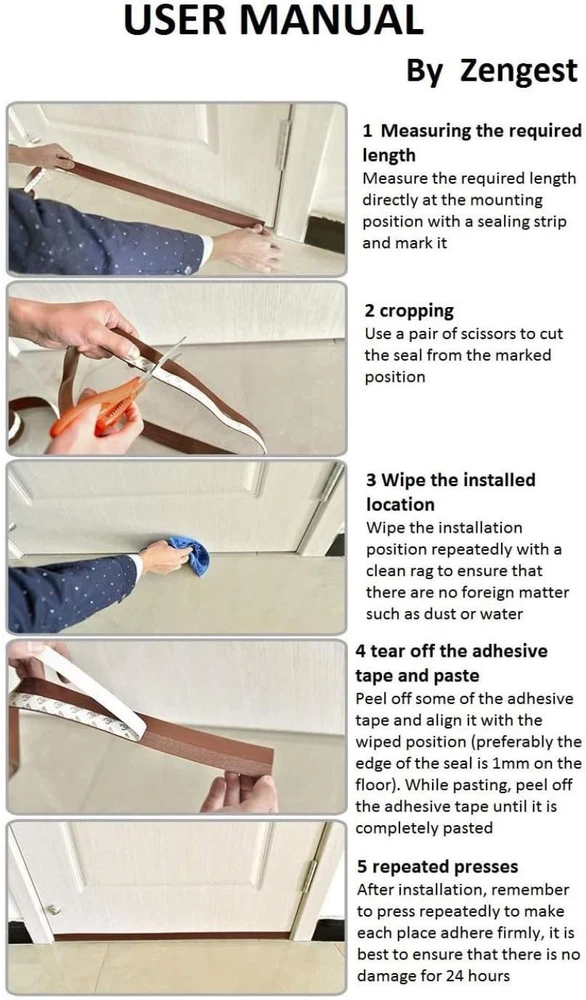 USER MANUAL

By Zengest

1 Measuring the required length
Measure the required length directly at the mounting position with a sealing strip and mark it

2 cropping
Use a pair of scissors to cut the seal from the marked position

3 Wipe the installed location
Wipe the installation position repeatedly with a clean rag to ensure that there are no foreign matter such as dust or water

4 tear off the adhesive tape and paste
Peel off some of the adhesive tape and align it with the wiped position (preferably the edge of the seal is 1mm on the floor). While pasting, peel off the adhesive tape until it is completely pasted

5 repeated presses
After installation, remember to press repeatedly to make each place adhere firmly, it is best to ensure that there is no damage for 24 hours