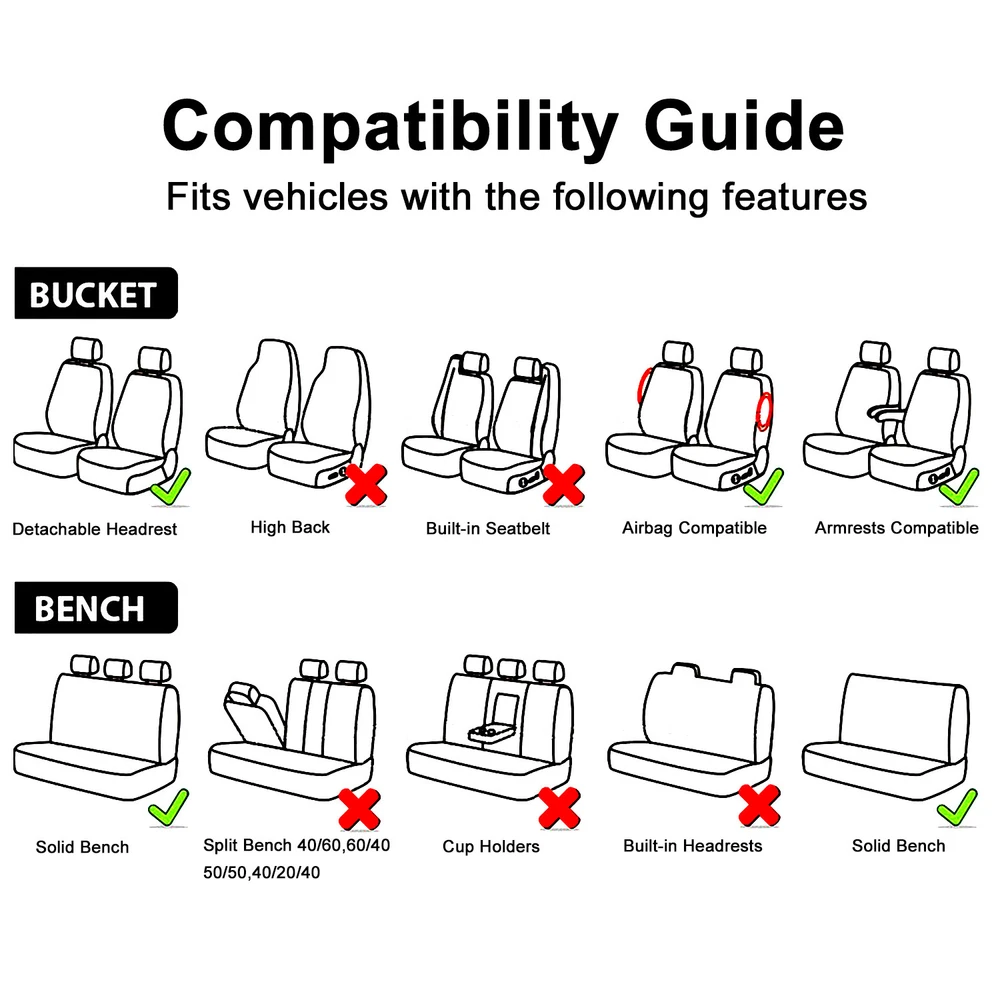 Compatibility Guide
Fits vehicles with the following features

BUCKET

Detachable Headrest

High Back

Built-in Seatbelt

Airbag Compatible

Armrests Compatible

BENCH

Solid Bench

Split Bench 40/60,60/40 50/50,40/20/40

Cup Holders

Built-in Headrests

Solid Bench