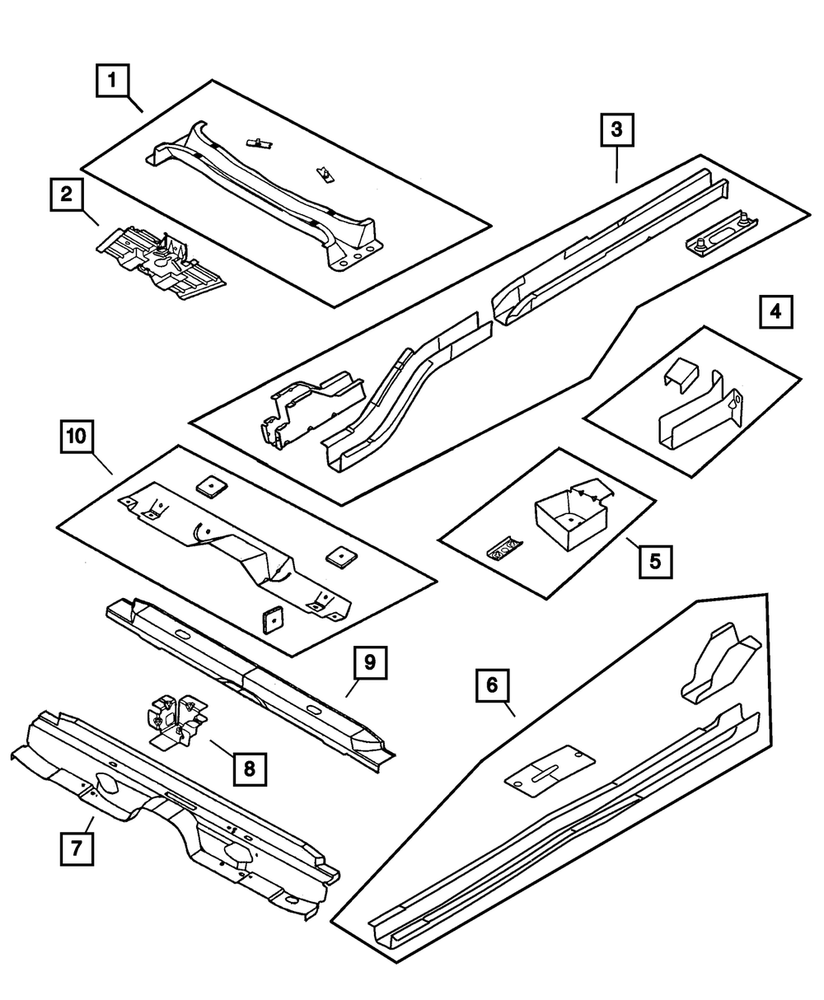 1
2
3
4
10
5
9
6
8
7