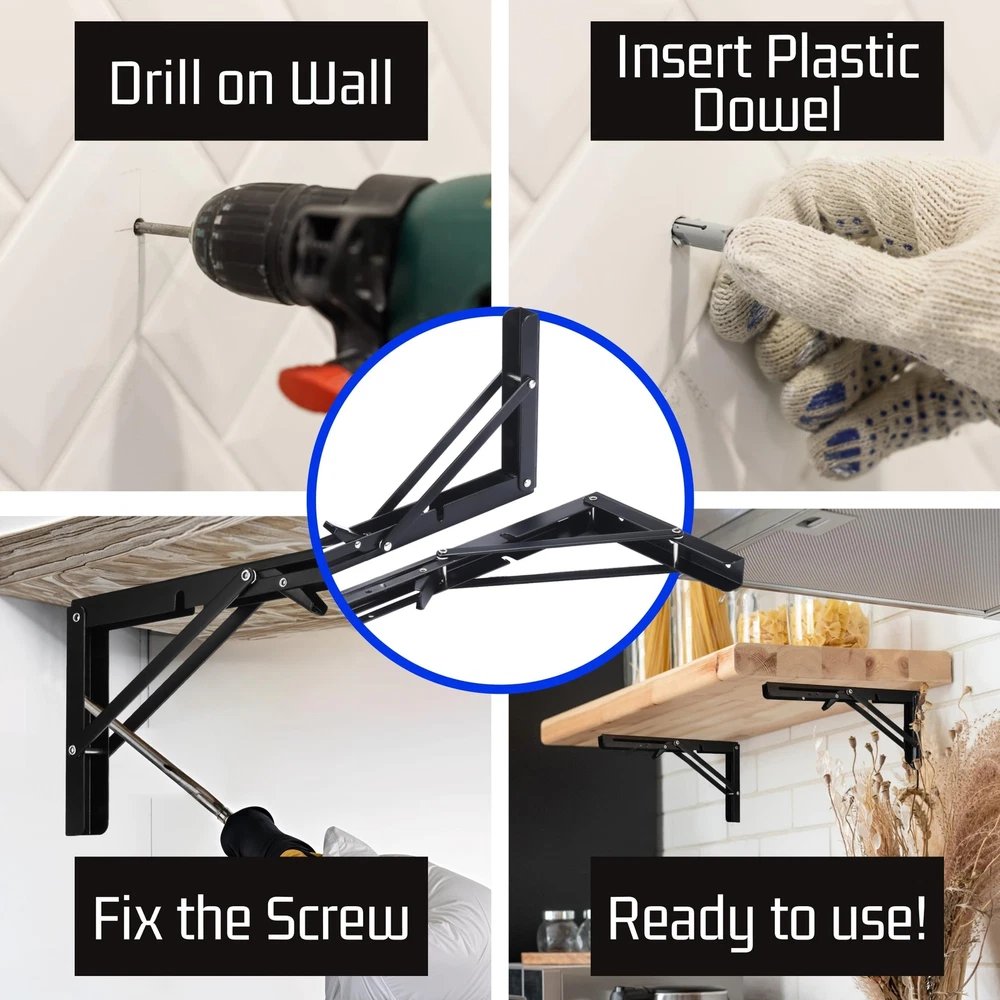 Drill on Wall

Insert Plastic Dowel

Fix the Screw

Ready to use!