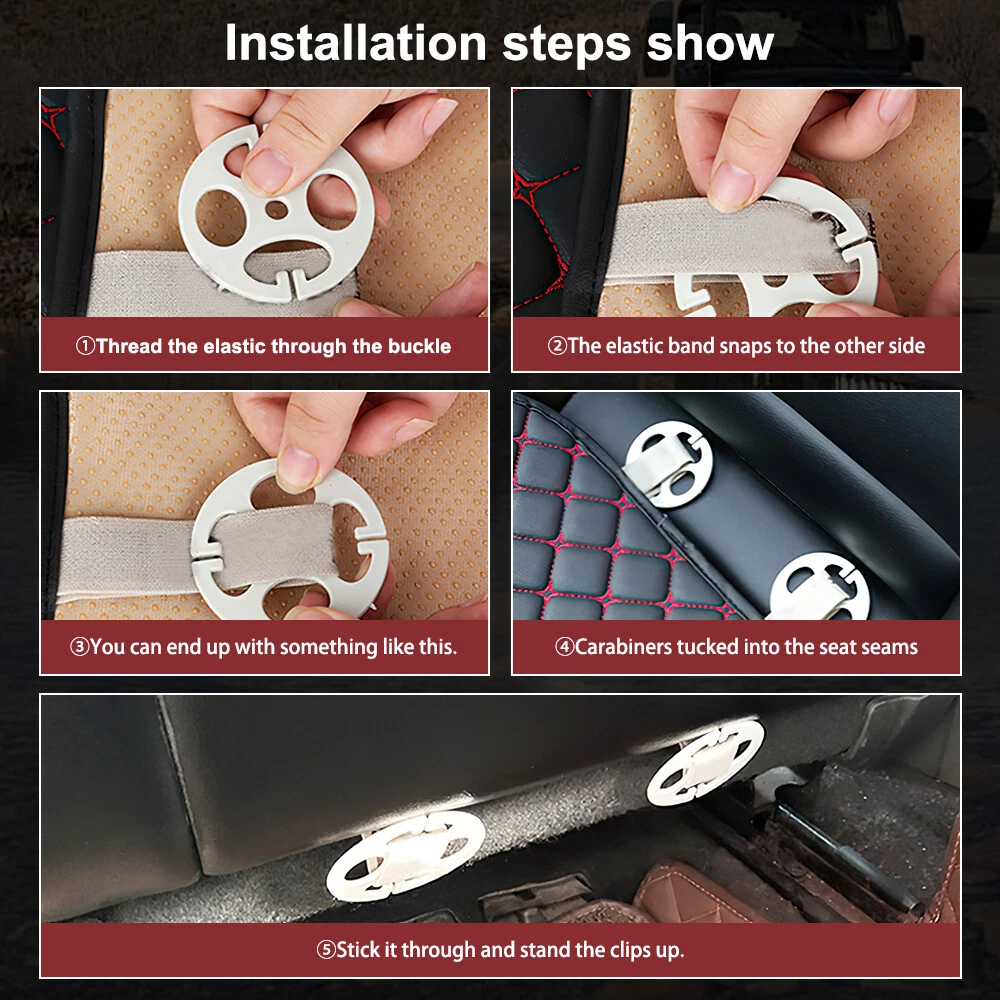 Installation steps show

①Thread the elastic through the buckle

②The elastic band snaps to the other side

③You can end up with something like this.

④Carabiners tucked into the seat seams

⑤Stick it through and stand the clips up.