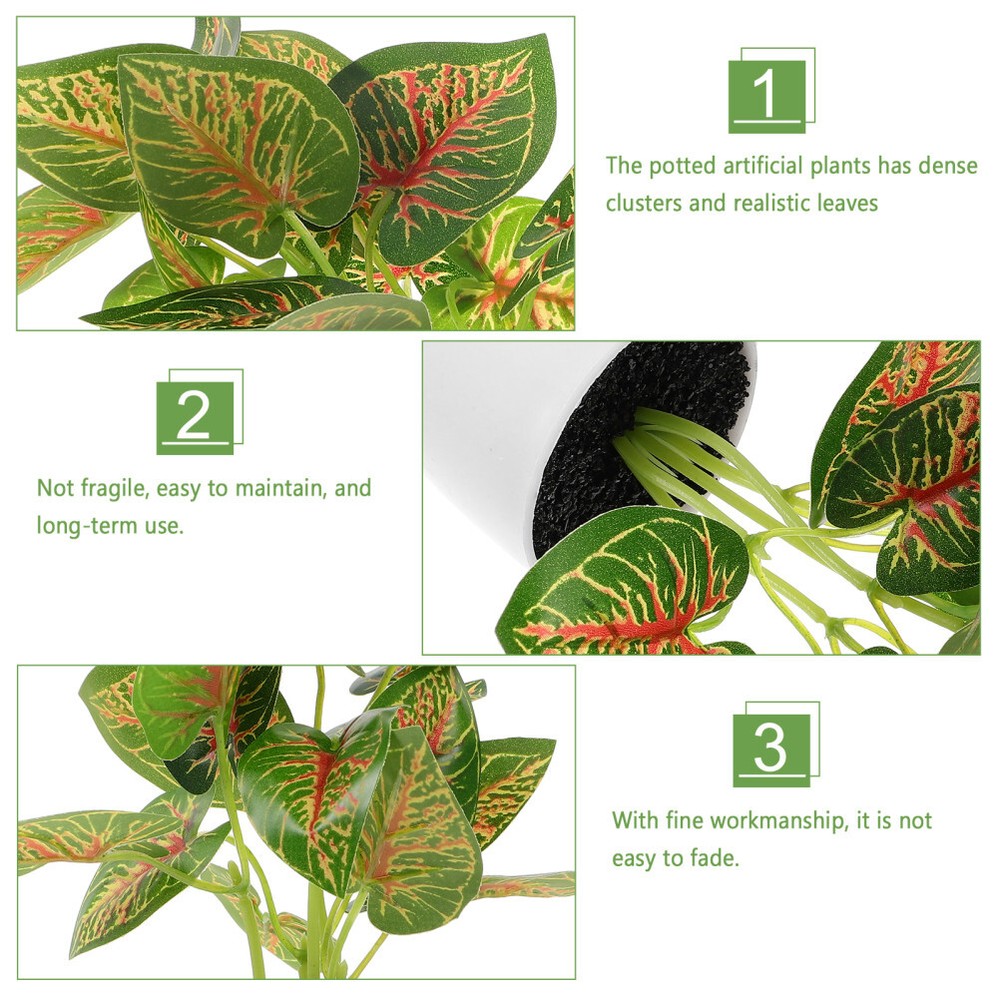 1

The potted artificial plants has dense clusters and realistic leaves

2

Not fragile, easy to maintain, and long-term use.

3

With fine workmanship, it is not easy to fade.