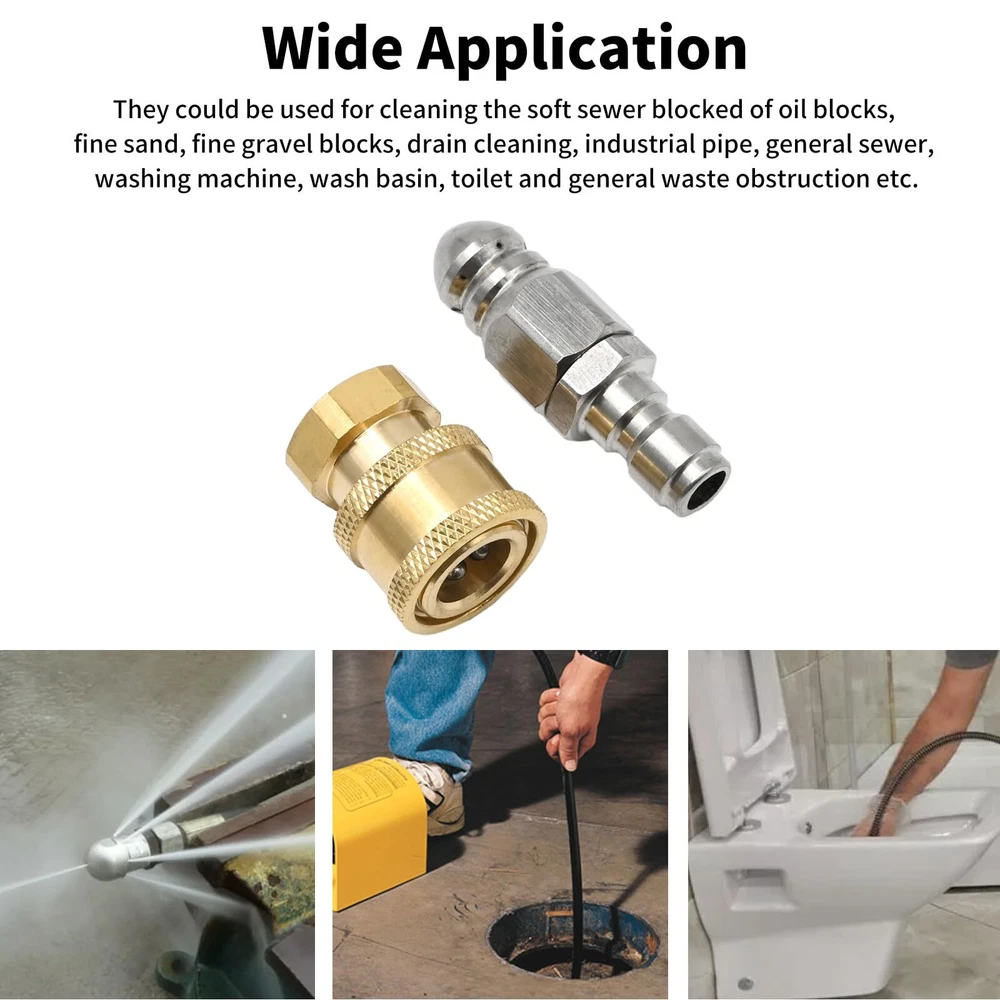 Wide Application

They could be used for cleaning the soft sewer blocked of oil blocks, fine sand, fine gravel blocks, drain cleaning, industrial pipe, general sewer, washing machine, wash basin, toilet and general waste obstruction etc.