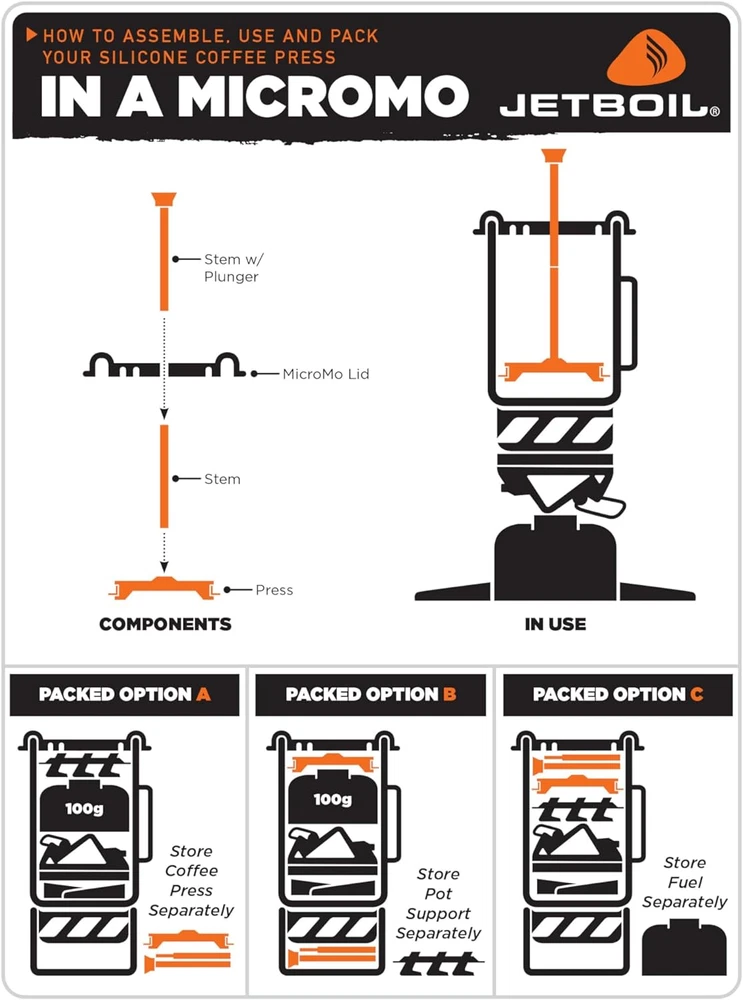 HOW TO ASSEMBLE, USE AND PACK YOUR SILICONE COFFEE PRESS

IN A MICROMO

JETBOIL®

Stem w/ Plunger

MicroMo Lid

Stem

Press

COMPONENTS

IN USE

PACKED OPTION A

100g

Store Coffee Press Separately

PACKED OPTION B

100g

Store Pot Support Separately

PACKED OPTION C

Store Fuel Separately