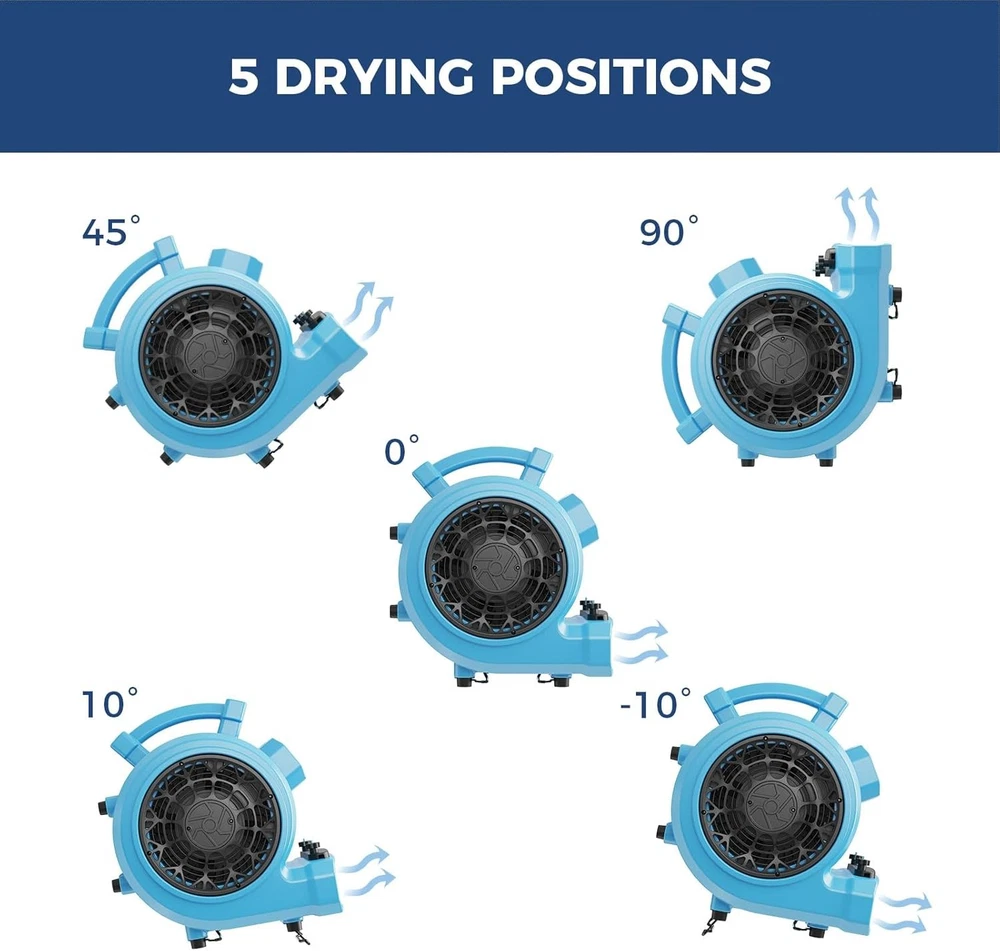 5 DRYING POSITIONS

45°

90°

0°

10°

-10°