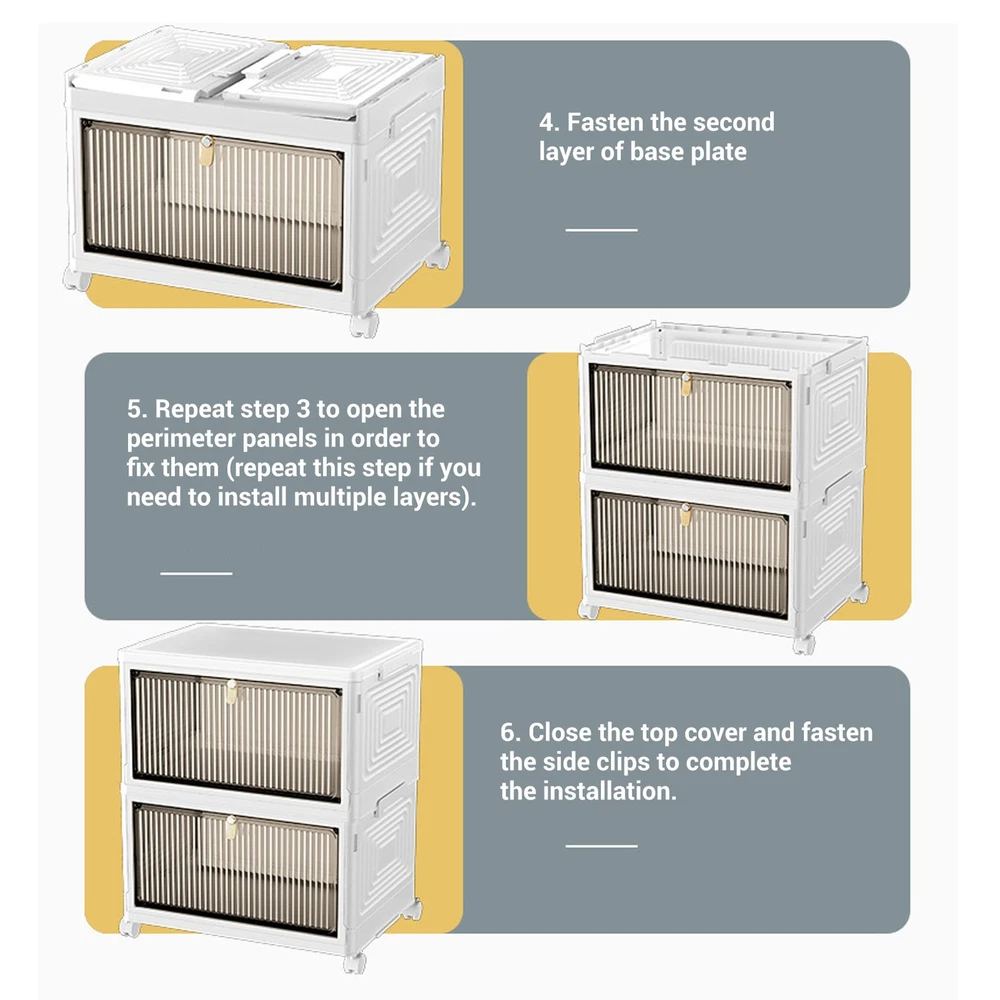 4. Fasten the second layer of base plate

5. Repeat step 3 to open the perimeter panels in order to fix them (repeat this step if you need to install multiple layers).

6. Close the top cover and fasten the side clips to complete the installation.