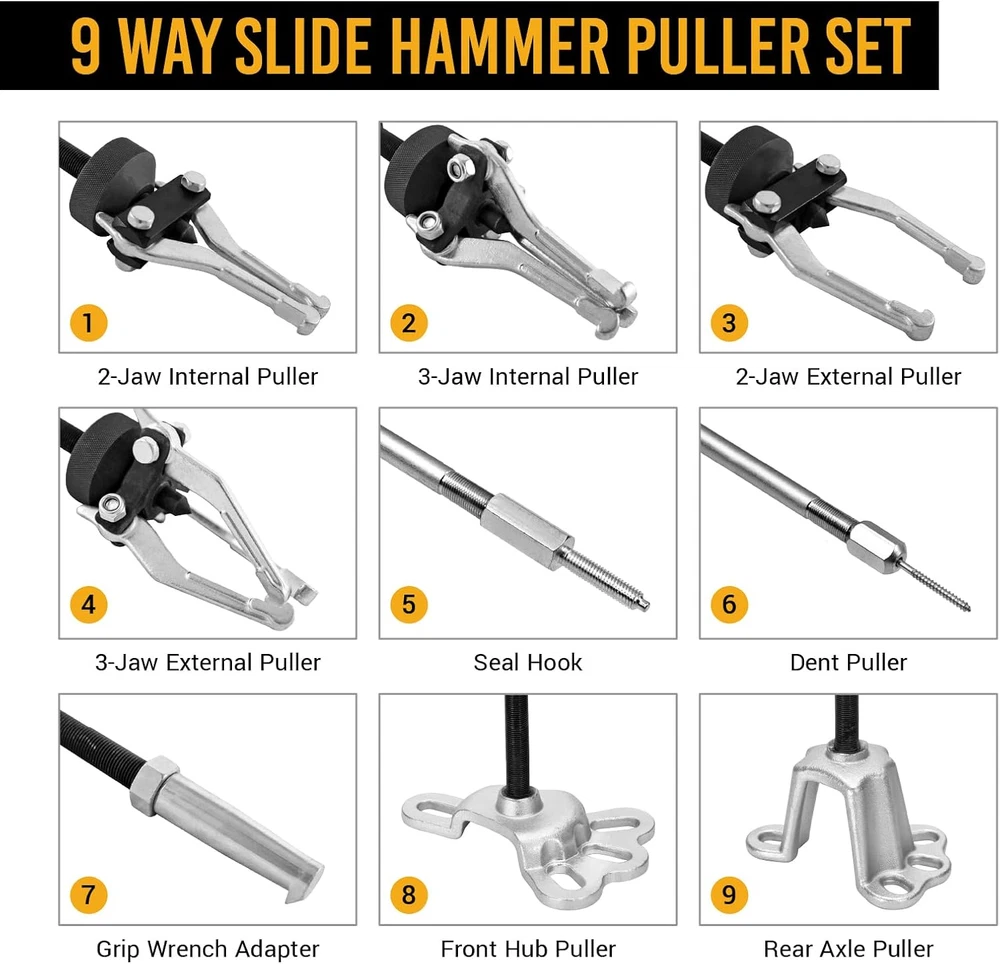 9 WAY SLIDE HAMMER PULLER SET

1
2-Jaw Internal Puller

2
3-Jaw Internal Puller

3
2-Jaw External Puller

4
3-Jaw External Puller

5
Seal Hook

6
Dent Puller

7
Grip Wrench Adapter

8
Front Hub Puller

9
Rear Axle Puller