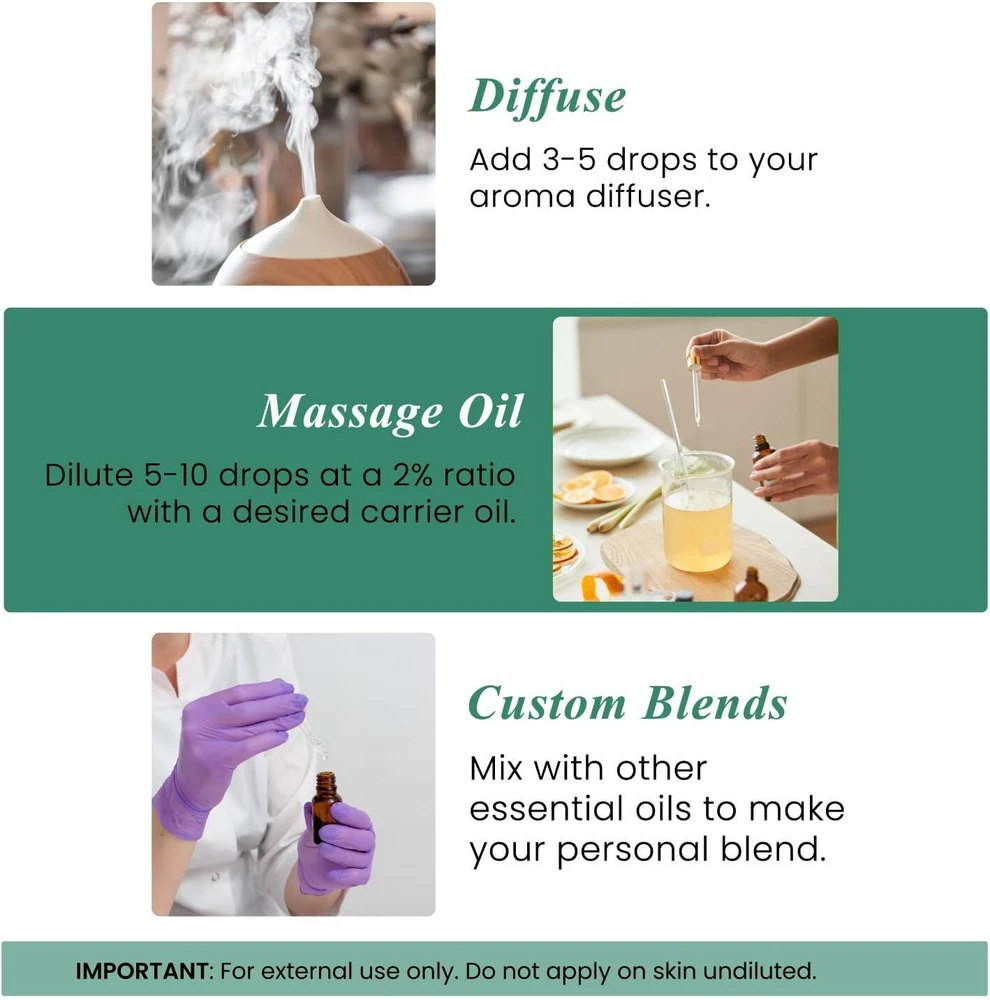 Diffuse

Add 3-5 drops to your aroma diffuser.

Massage Oil

Dilute 5-10 drops at a 2% ratio with a desired carrier oil.

Custom Blends

Mix with other essential oils to make your personal blend.

IMPORTANT: For external use only. Do not apply on skin undiluted.