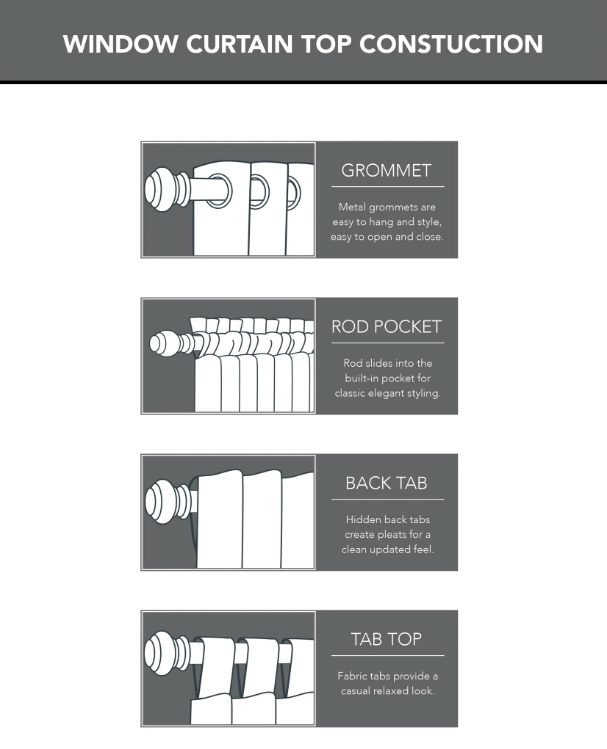 WINDOW CURTAIN TOP CONSTUCTION

GROMMET

Metal grommets are easy to hang and style, easy to open and close.

ROD POCKET

Rod slides into the built-in pocket for classic elegant styling.

BACK TAB

Hidden back tabs create pleats for a clean updated feel.

TAB TOP

Fabric tabs provide a casual relaxed look.