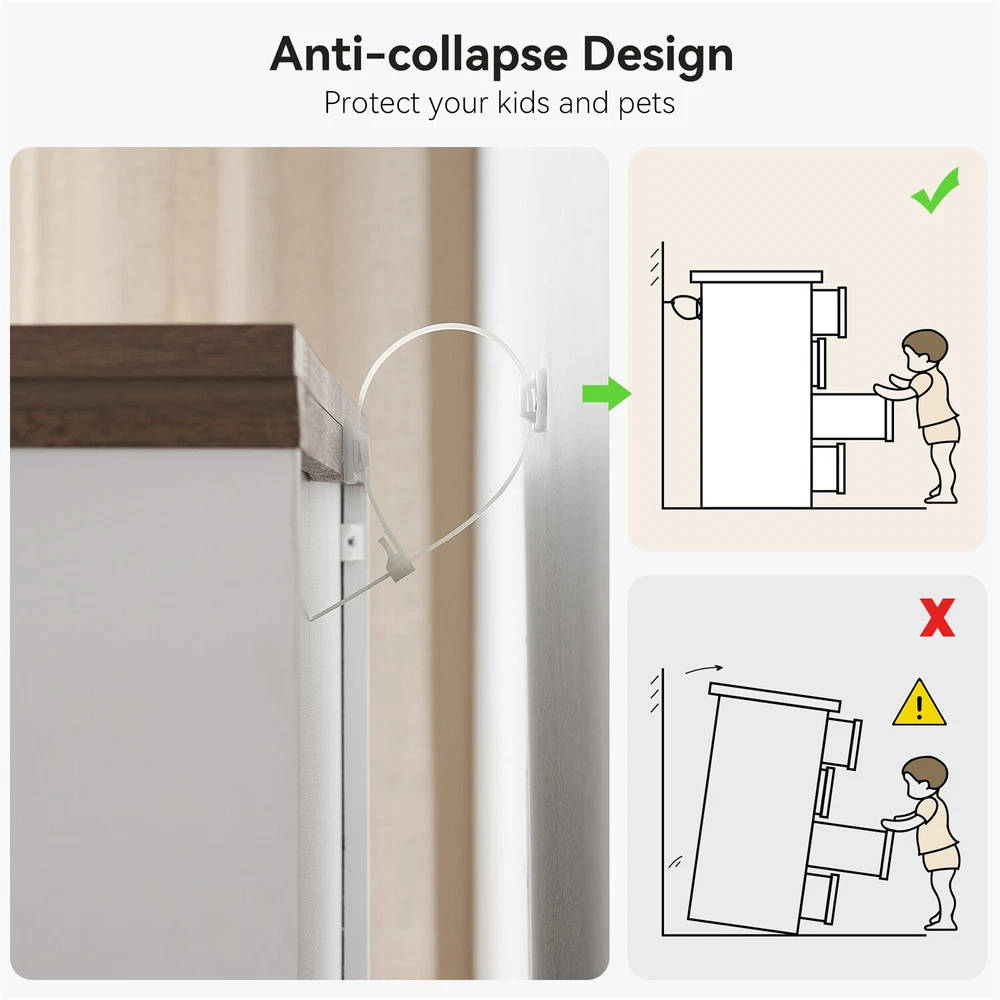 Anti-collapse Design
Protect your kids and pets