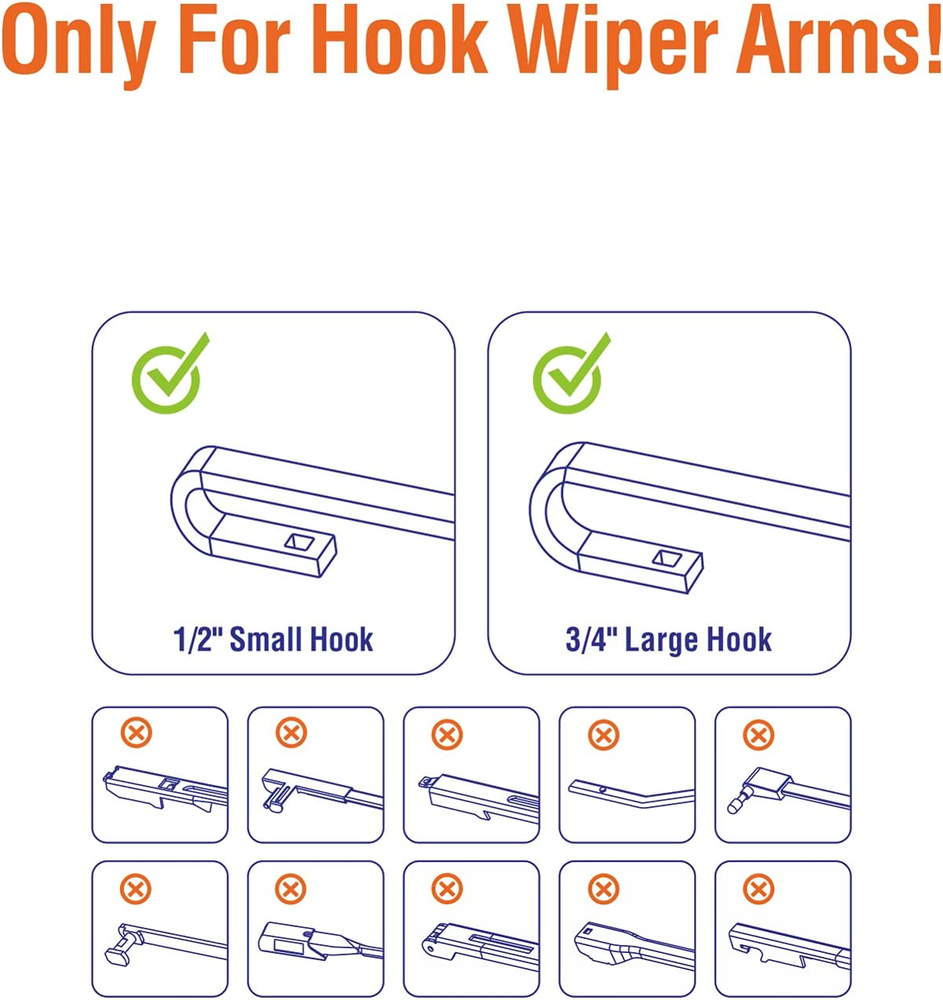 Only For Hook Wiper Arms!

1/2" Small Hook

3/4" Large Hook