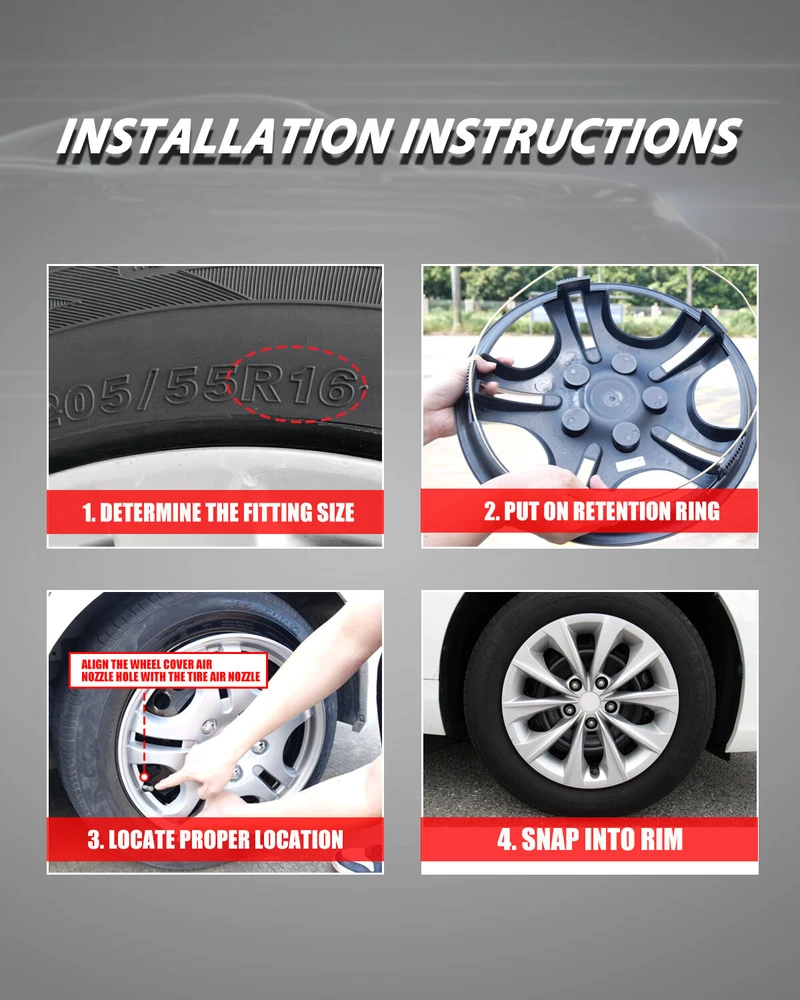 INSTALLATION INSTRUCTIONS

205/55R16

1. DETERMINE THE FITTING SIZE

2. PUT ON RETENTION RING

ALIGN THE WHEEL COVER AIR NOZZLE HOLE WITH THE TIRE AIR NOZZLE

3. LOCATE PROPER LOCATION

4. SNAP INTO RIM