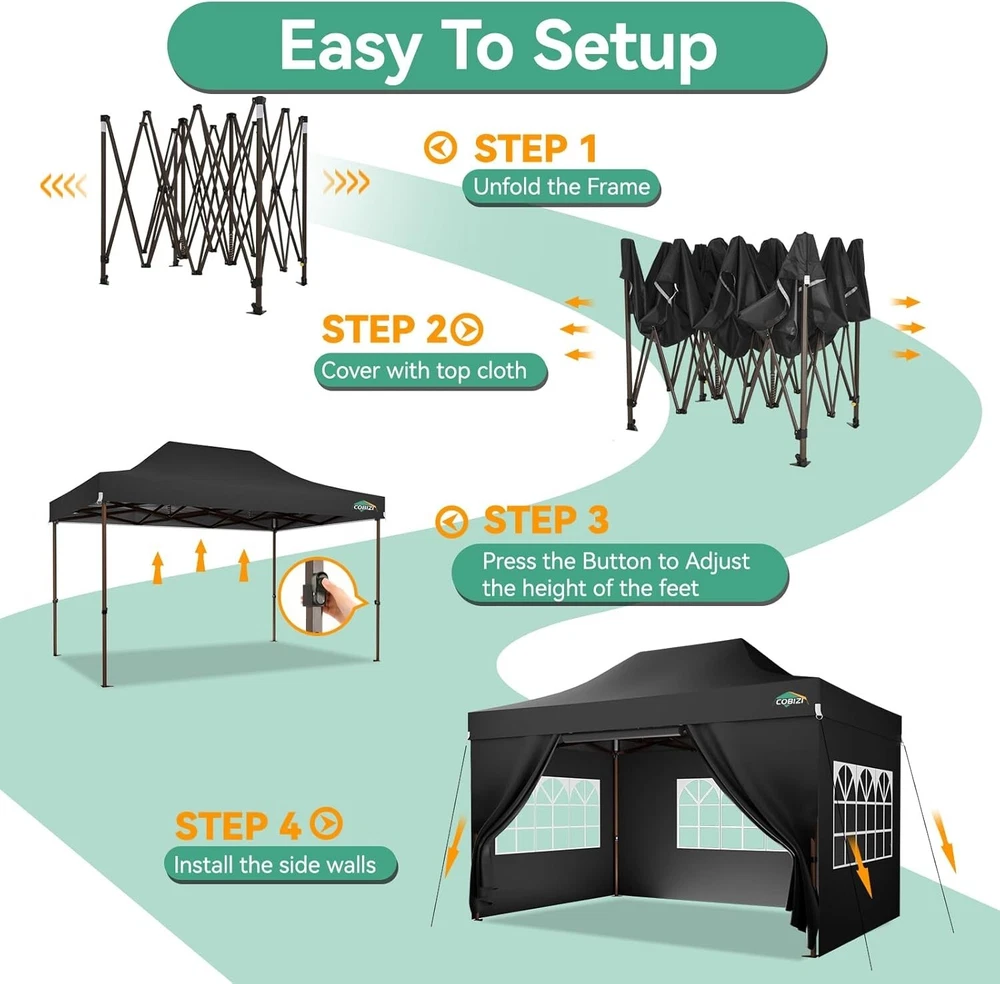 Easy To Setup

STEP 1
Unfold the Frame

STEP 2
Cover with top cloth

COBIZI

STEP 3
Press the Button to Adjust the height of the feet

COBIZI

STEP 4
Install the side walls