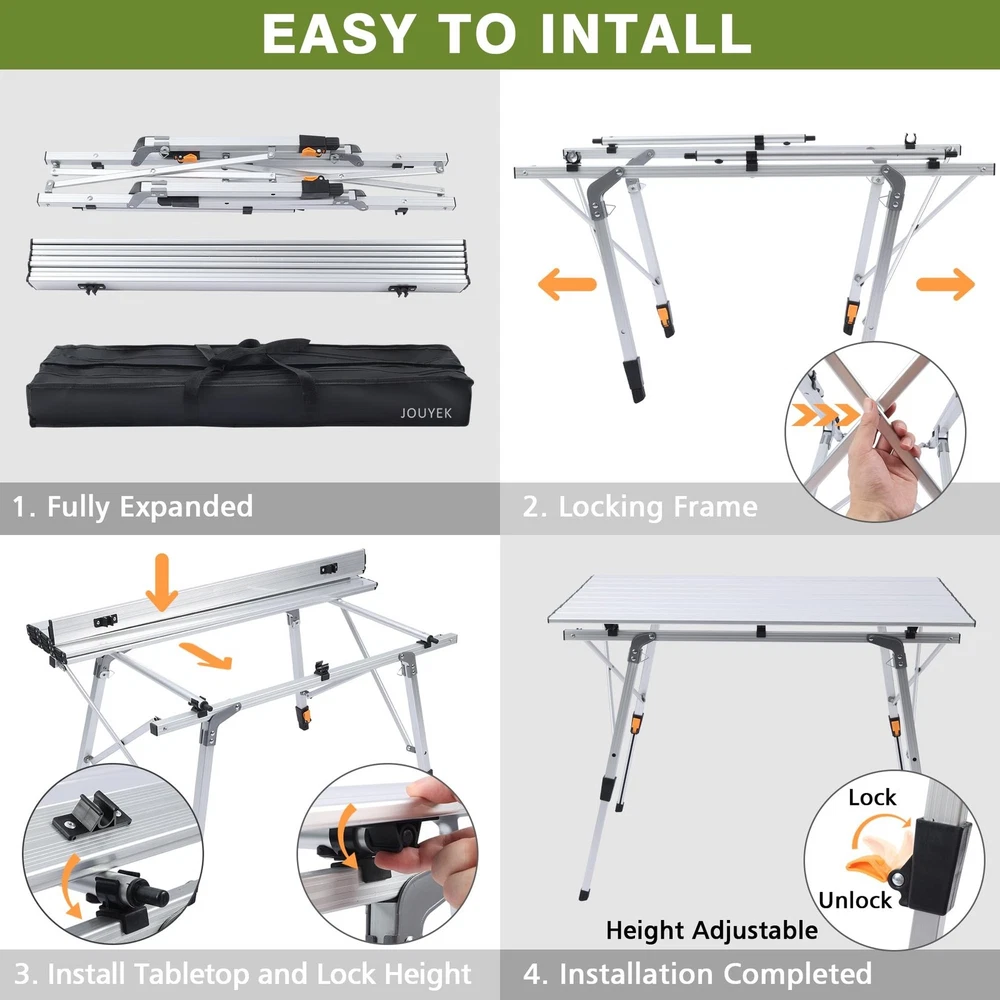 EASY TO INTALL

JOUYEK

1. Fully Expanded

2. Locking Frame

3. Install Tabletop and Lock Height

Lock

Unlock

Height Adjustable

4. Installation Completed