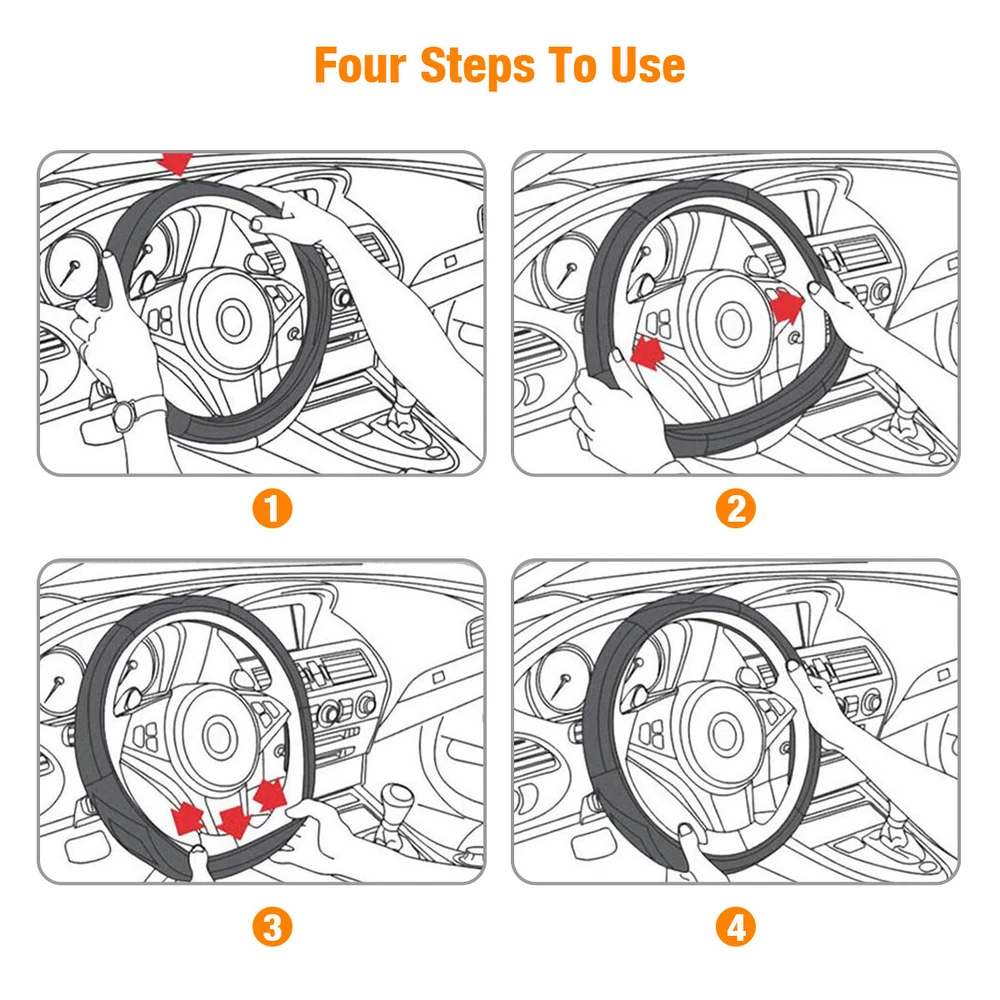 Four Steps To Use

1

2

3

4