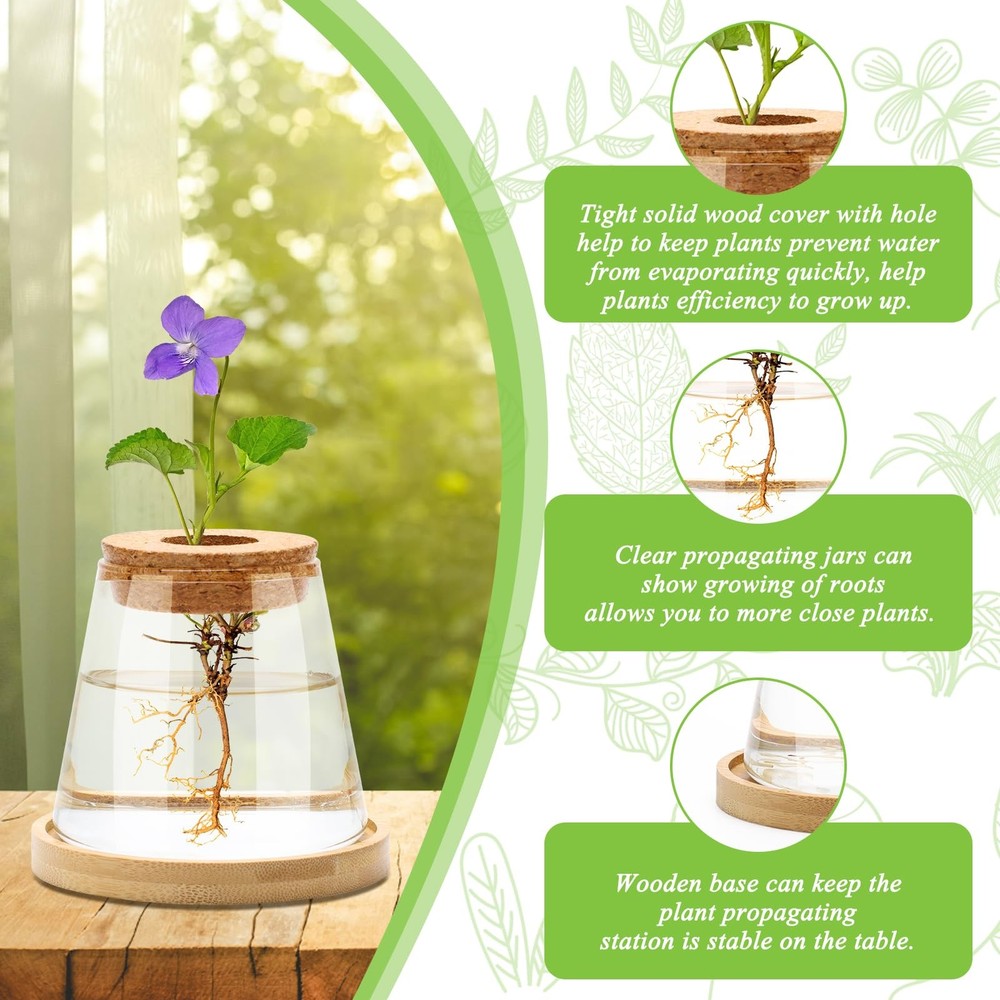 Tight solid wood cover with hole help to keep plants prevent water from evaporating quickly, help plants efficiency to grow up.

Clear propagating jars can show growing of roots allows you to more close plants.

Wooden base can keep the plant propagating station is stable on the table.