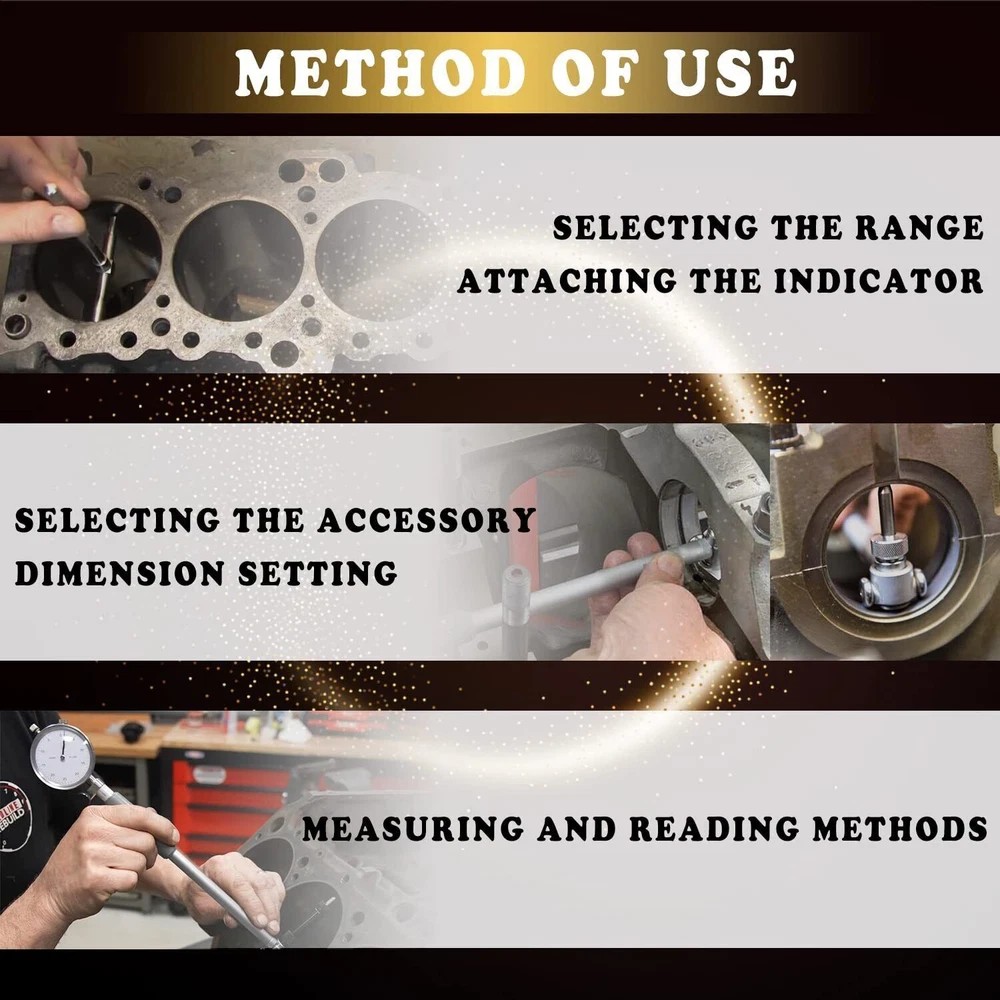 METHOD OF USE

SELECTING THE RANGE
ATTACHING THE INDICATOR

SELECTING THE ACCESSORY
DIMENSION SETTING

MEASURING AND READING METHODS