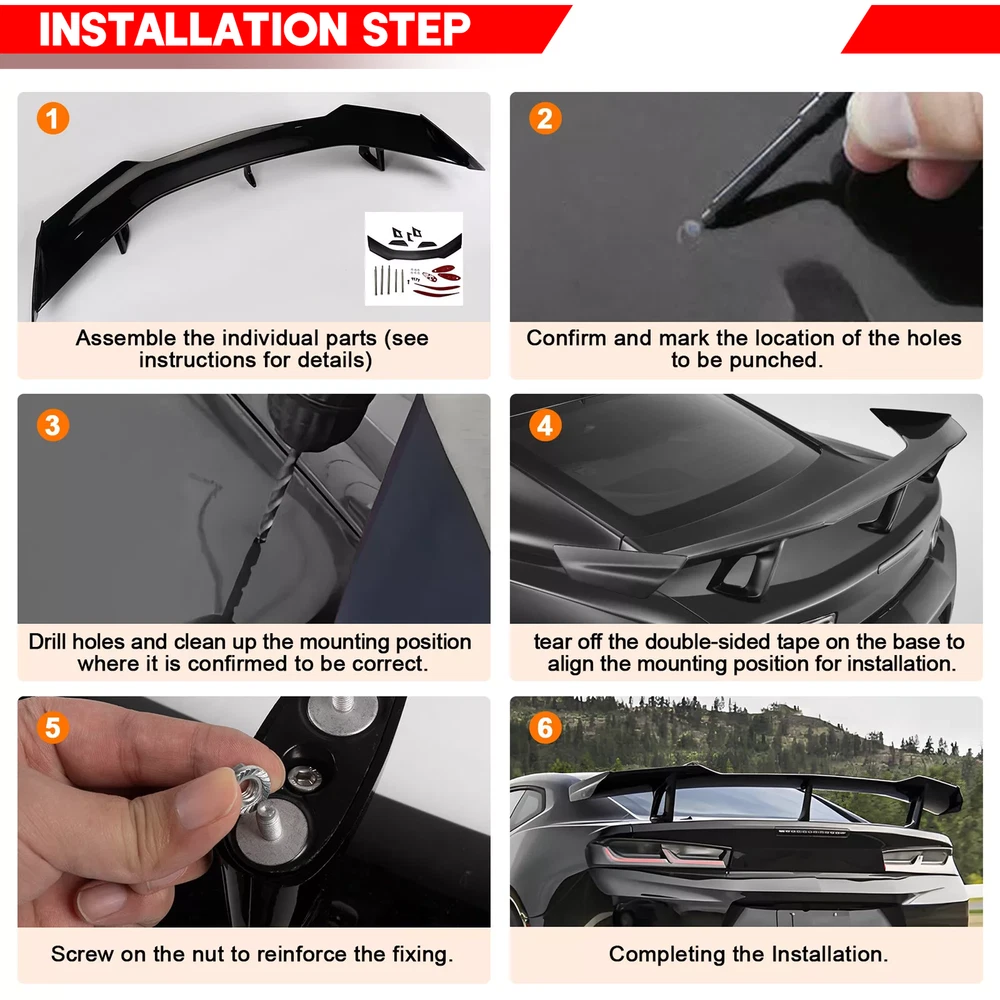 INSTALLATION STEP

1

Assemble the individual parts (see instructions for details)

2

Confirm and mark the location of the holes to be punched.

3

Drill holes and clean up the mounting position where it is confirmed to be correct.

4

tear off the double-sided tape on the base to align the mounting position for installation.

5

Screw on the nut to reinforce the fixing.

6

Completing the Installation.