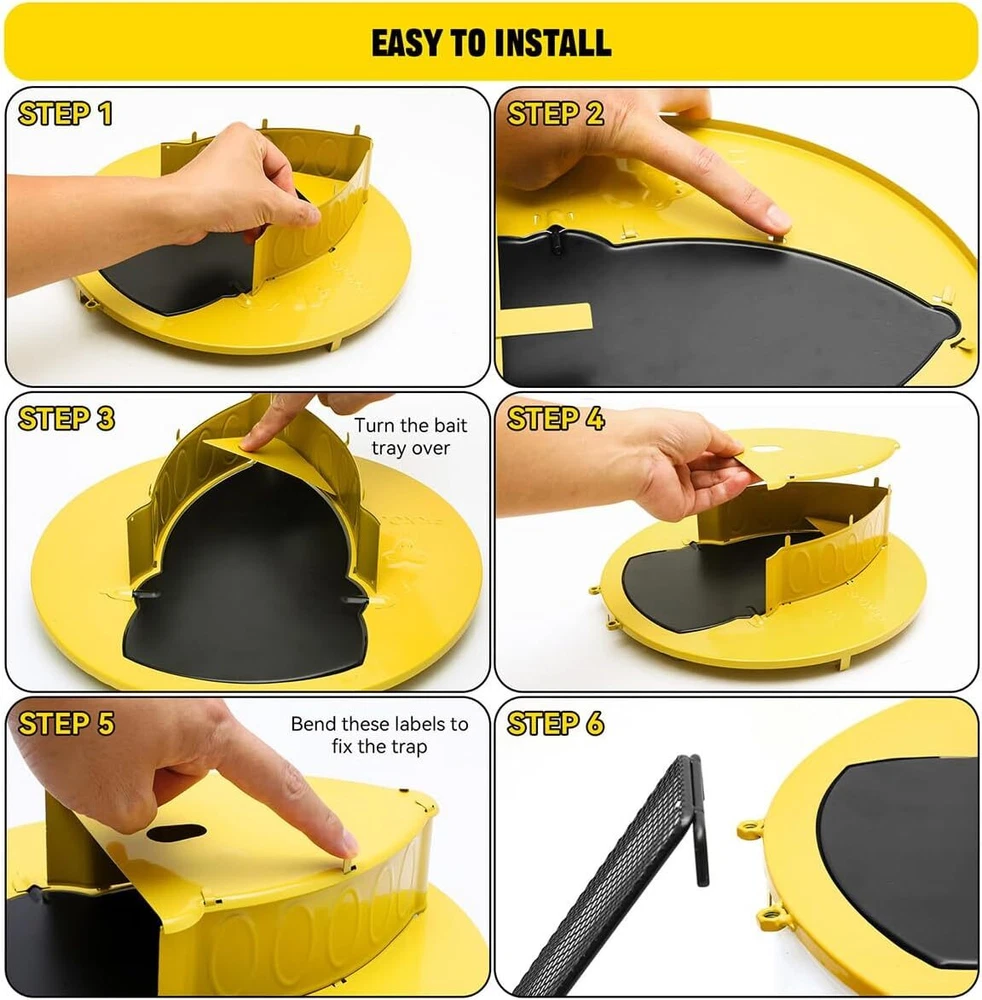 EASY TO INSTALL

STEP 1

STEP 2

STEP 3

Turn the bait tray over

STEP 4

STEP 5

Bend these labels to fix the trap

STEP 6