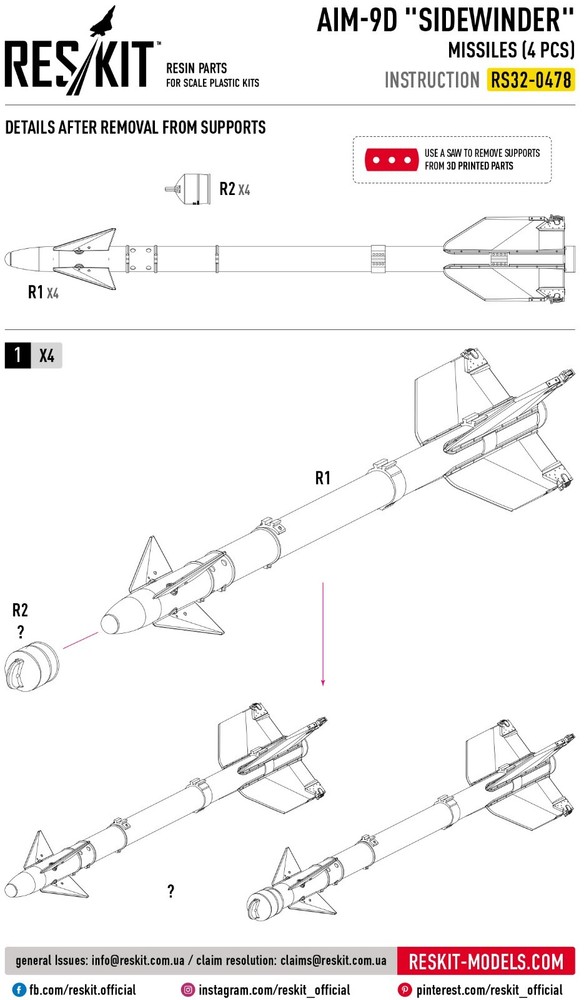 RES/KIT™
RESIN PARTS
FOR SCALE PLASTIC KITS

AIM-9D "SIDEWINDER"
MISSILES (4 PCS)
INSTRUCTION RS32-0478

DETAILS AFTER REMOVAL FROM SUPPORTS

USE A SAW TO REMOVE SUPPORTS FROM 3D PRINTED PARTS

R2 X4

R1 X4

1 X4

R1

R2
?

?

general Issues: info@reskit.com.ua / claim resolution: claims@reskit.com.ua
RESKIT-MODELS.COM
fb.com/reskit.official
instagram.com/reskit_official
pinterest.com/reskit_official