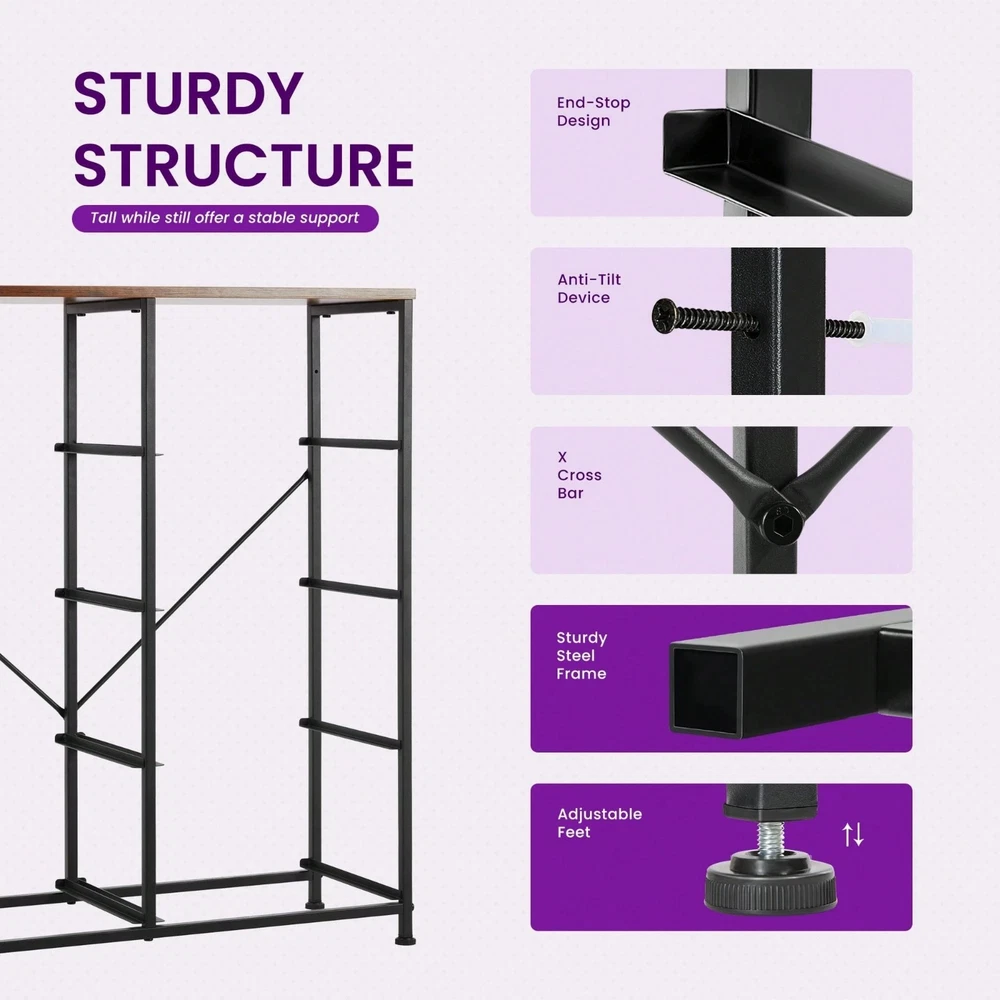 STURDY STRUCTURE

Tall while still offer a stable support

End-Stop Design

Anti-Tilt Device

X Cross Bar

Sturdy Steel Frame

Adjustable Feet