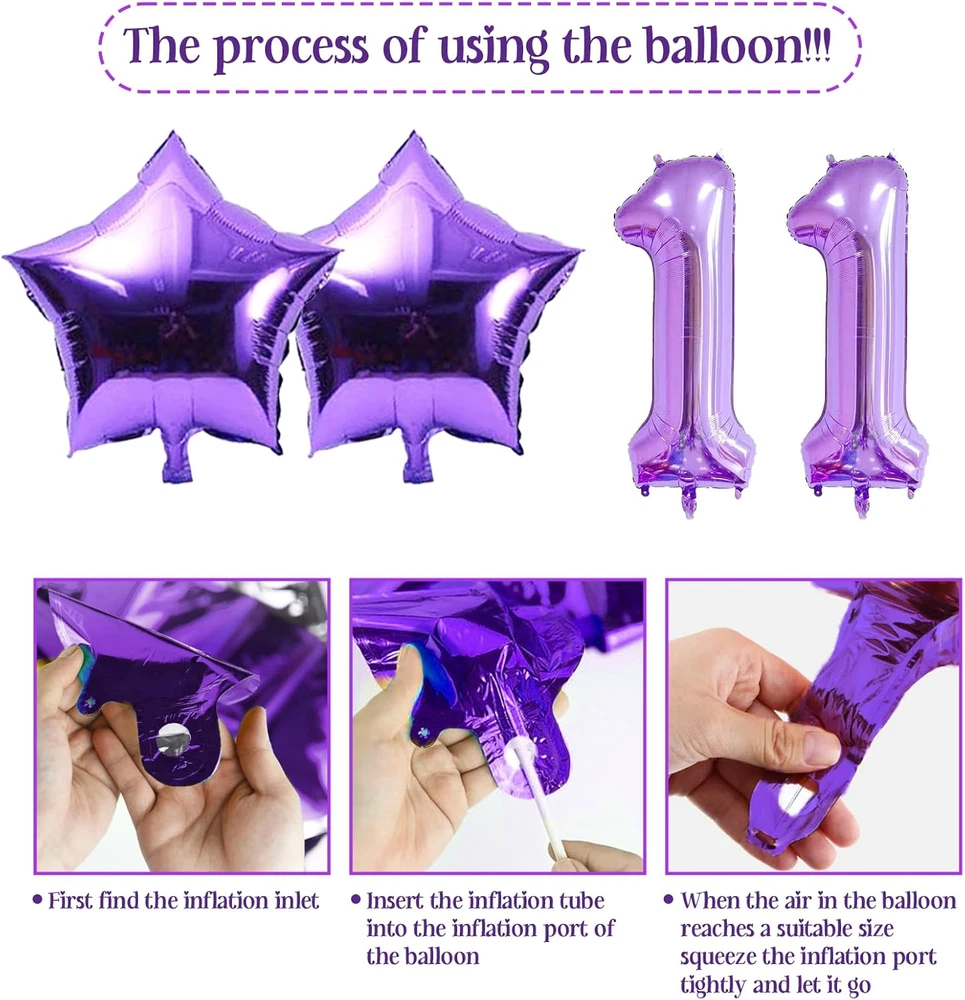 The process of using the balloon!!!

• First find the inflation inlet

• Insert the inflation tube into the inflation port of the balloon

• When the air in the balloon reaches a suitable size squeeze the inflation port tightly and let it go