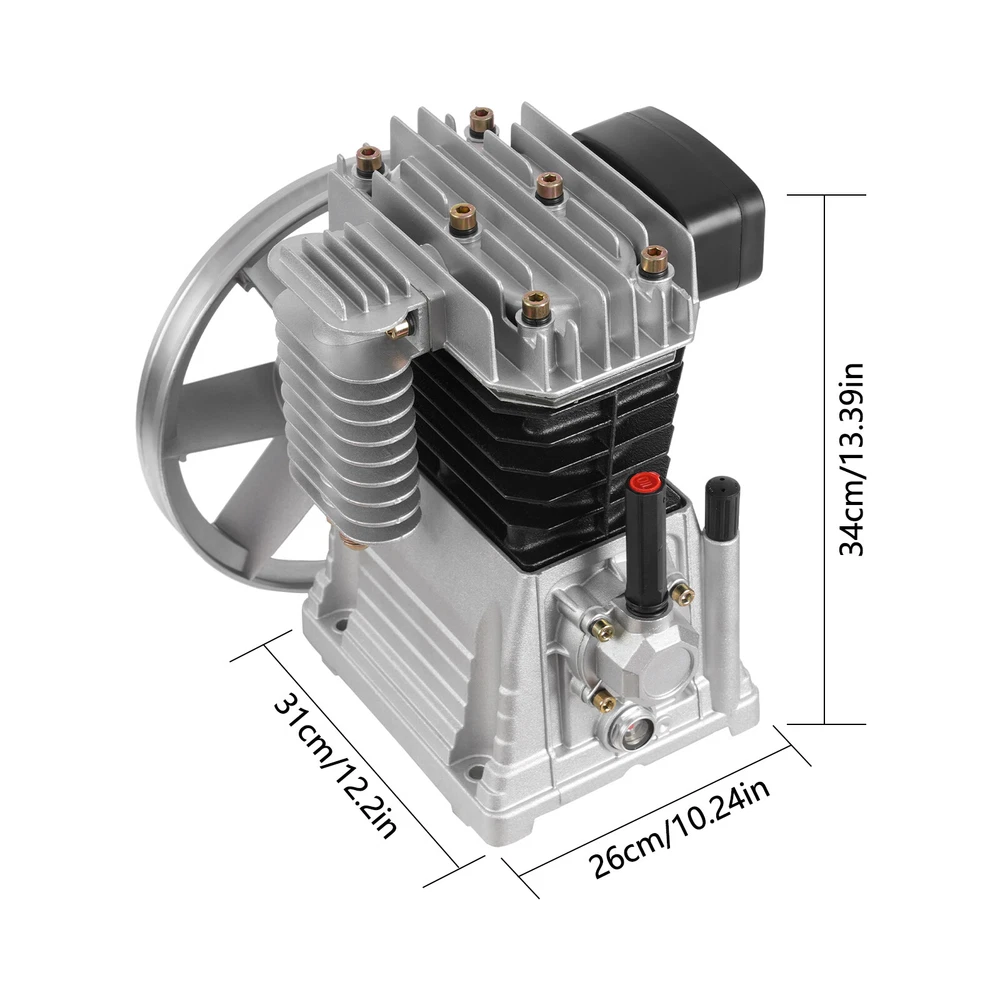 34cm/13.39in

31cm/12.2in

26cm/10.24in