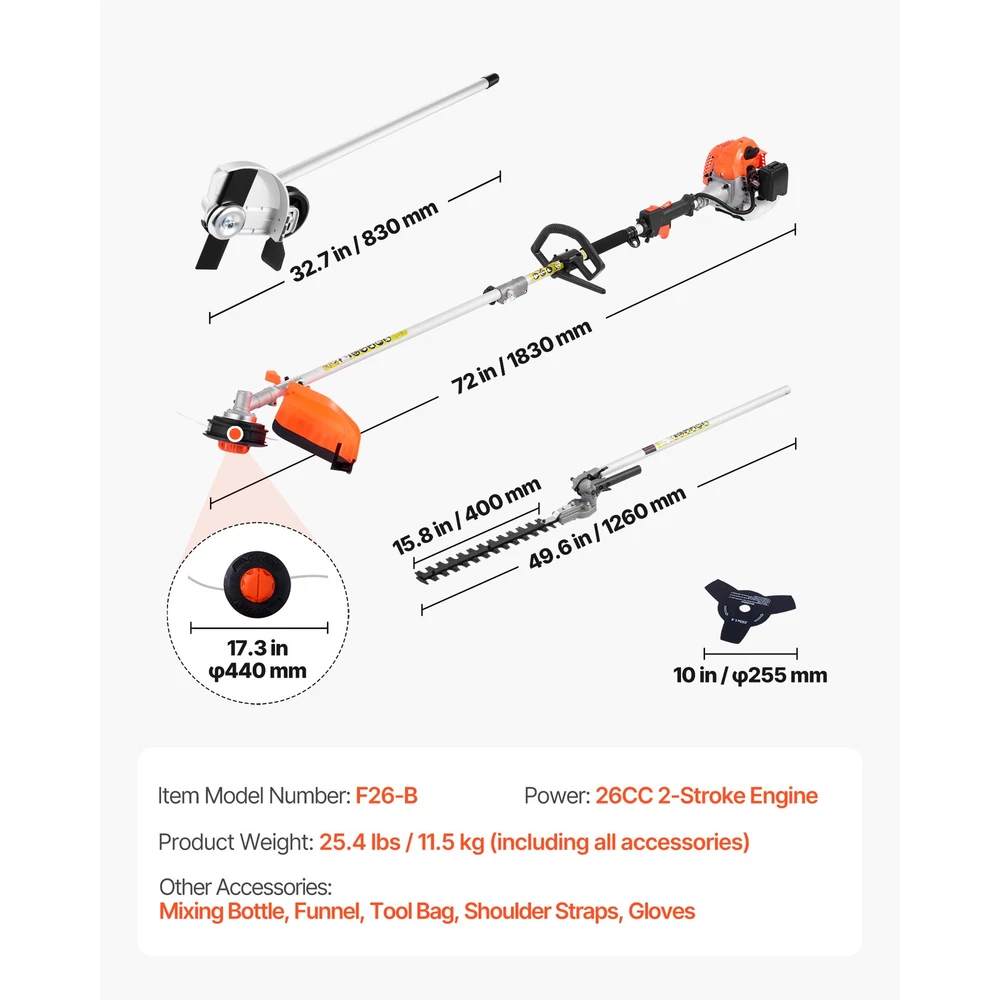 32.7 in / 830 mm

72 in / 1830 mm

15.8 in / 400 mm

49.6 in / 1260 mm

17.3 in
φ440 mm

10 in / φ255 mm

Item Model Number: F26-B

Power: 26CC 2-Stroke Engine

Product Weight: 25.4 lbs / 11.5 kg (including all accessories)

Other Accessories:
Mixing Bottle, Funnel, Tool Bag, Shoulder Straps, Gloves