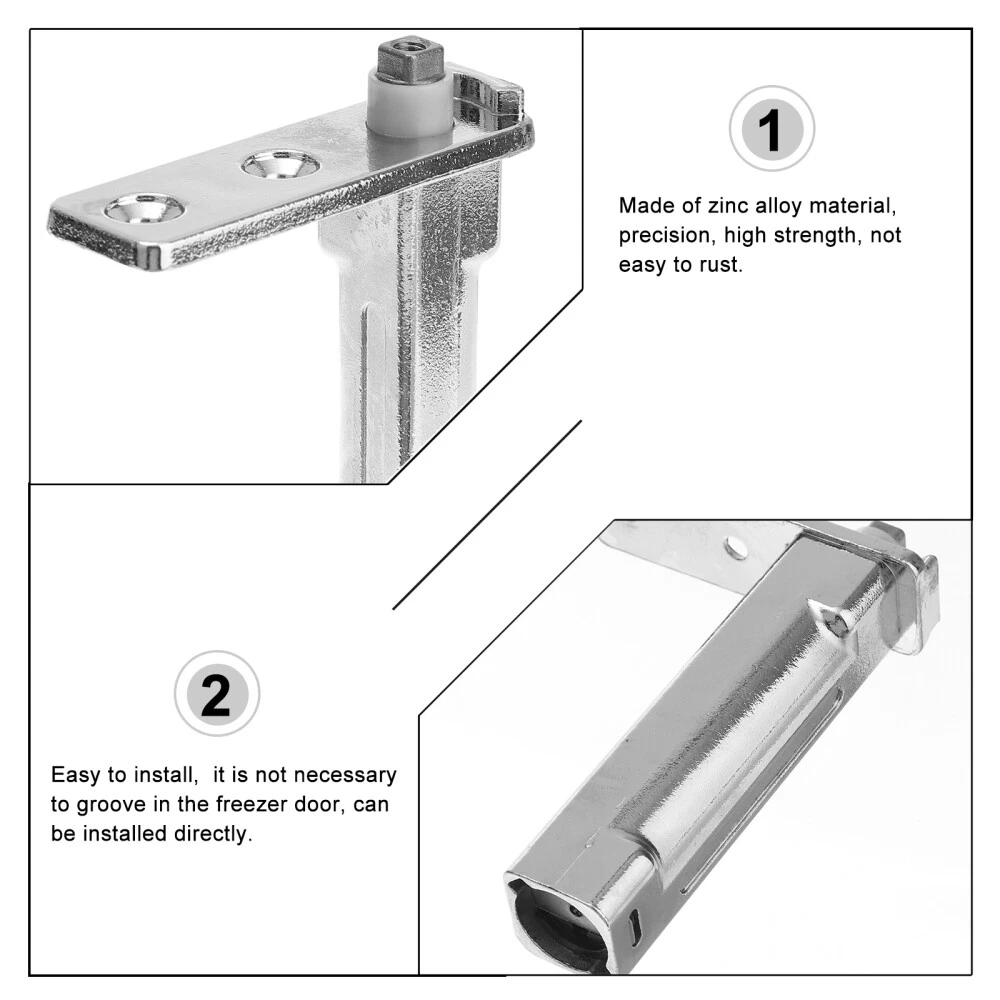 1

Made of zinc alloy material, precision, high strength, not easy to rust.

2

Easy to install,  it is not necessary to groove in the freezer door, can be installed directly.