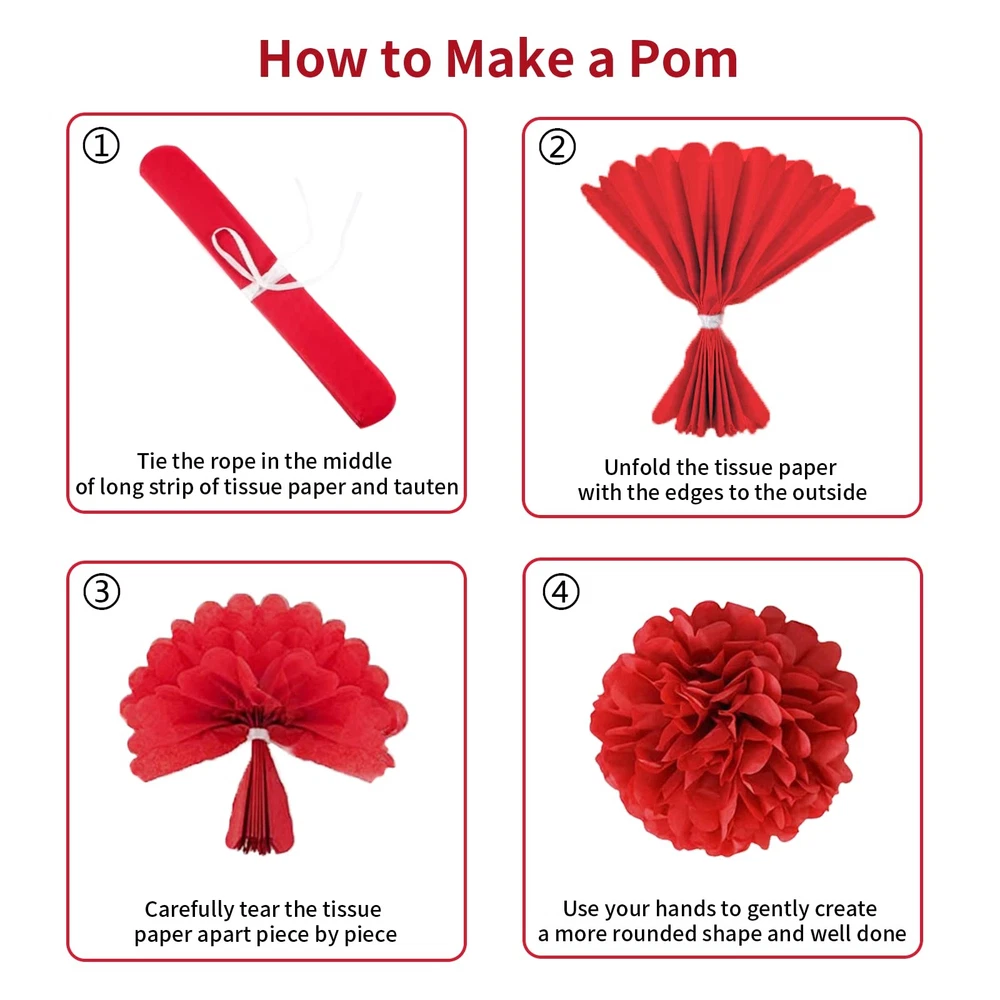 How to Make a Pom

①

Tie the rope in the middle of long strip of tissue paper and tauten

②

Unfold the tissue paper with the edges to the outside

③

Carefully tear the tissue paper apart piece by piece

④

Use your hands to gently create a more rounded shape and well done