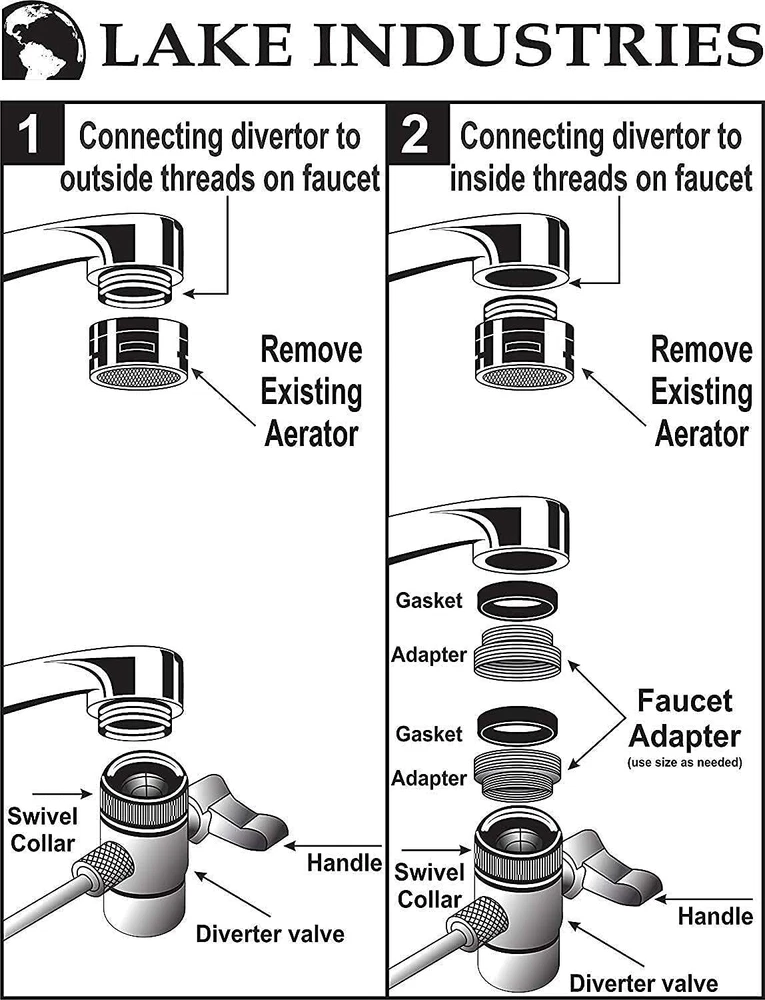 LAKE INDUSTRIES

1 Connecting divertor to outside threads on faucet

Remove Existing Aerator

Swivel Collar

Handle

Diverter valve

2 Connecting divertor to inside threads on faucet

Remove Existing Aerator

Gasket

Adapter

Gasket

Adapter

Faucet Adapter
(use size as needed)

Swivel Collar

Handle

Diverter valve