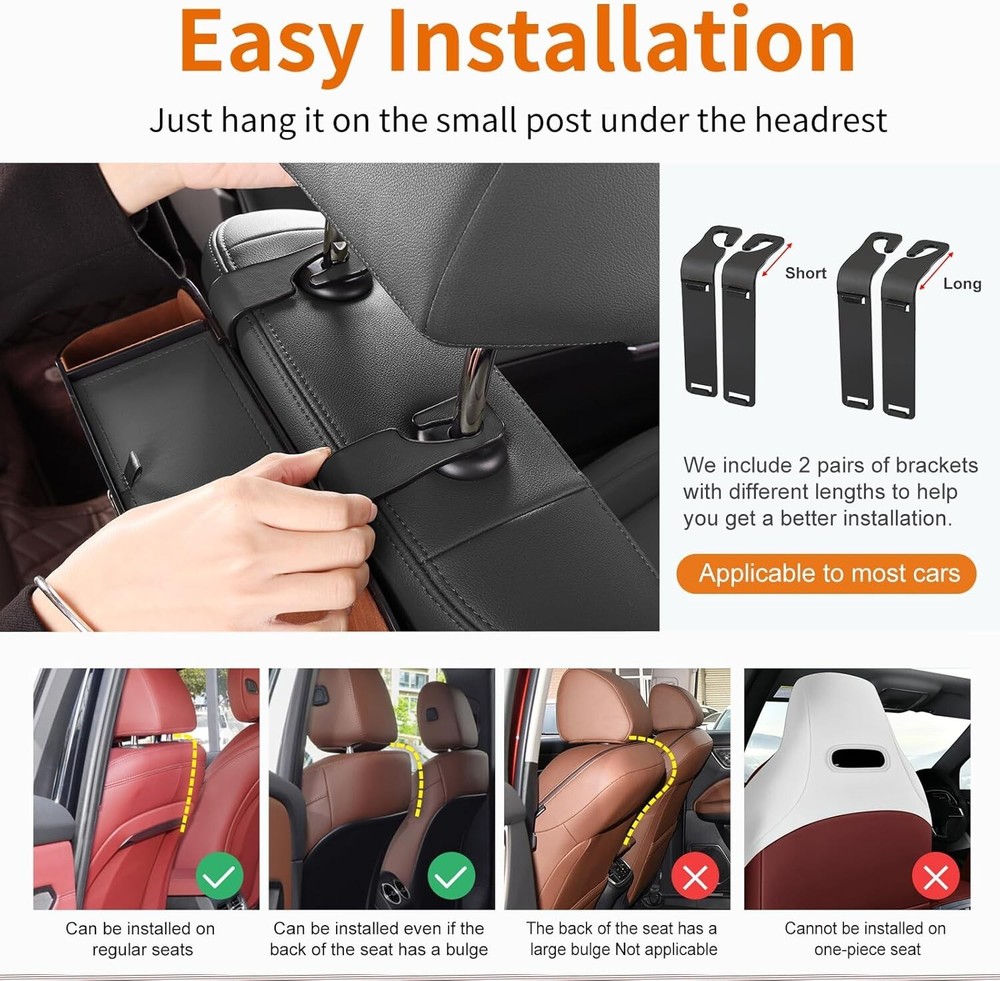 Easy Installation

Just hang it on the small post under the headrest

Short

Long

We include 2 pairs of brackets with different lengths to help you get a better installation.

Applicable to most cars

Can be installed on regular seats

Can be installed even if the back of the seat has a bulge

The back of the seat has a large bulge Not applicable

Cannot be installed on one-piece seat