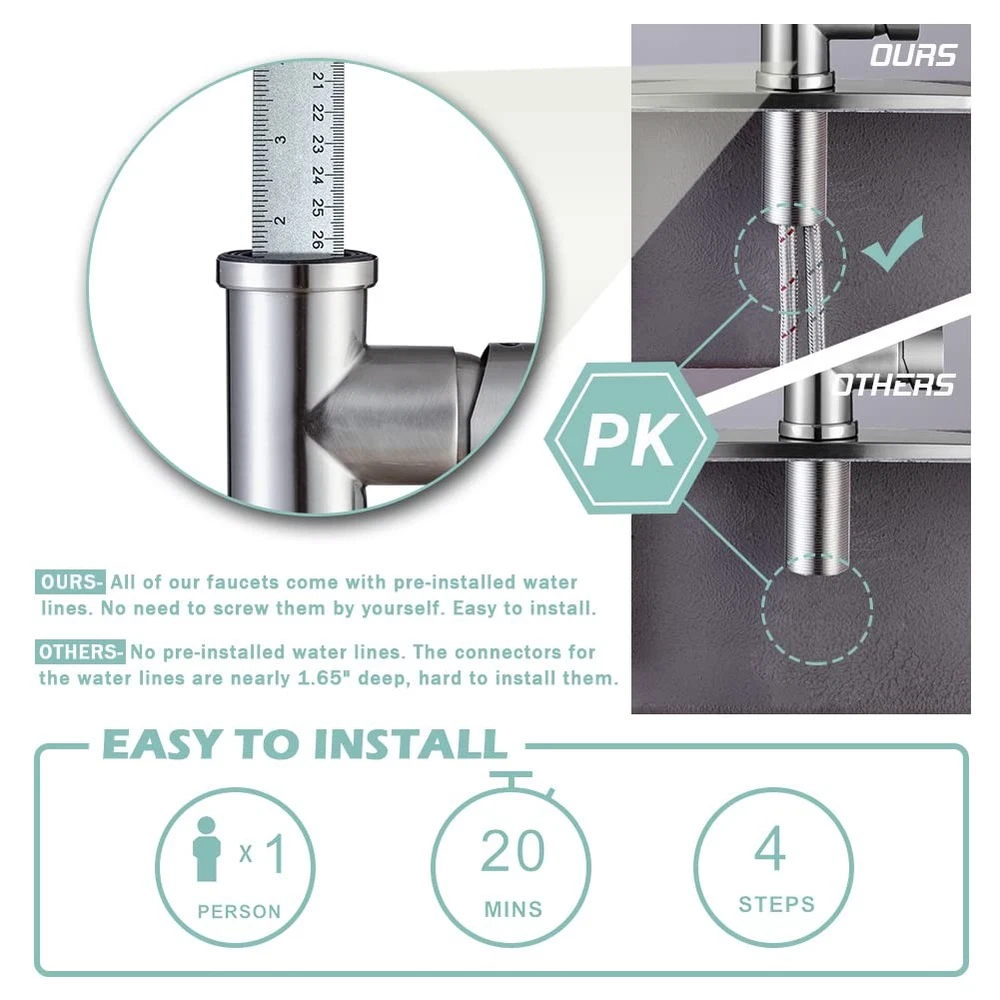 21 22 23 24 25 26
3 2

OURS

OTHERS

PK

OURS- All of our faucets come with pre-installed water lines. No need to screw them by yourself. Easy to install.

OTHERS- No pre-installed water lines. The connectors for the water lines are nearly 1.65" deep, hard to install them.

EASY TO INSTALL

x 1
PERSON

20
MINS

4
STEPS