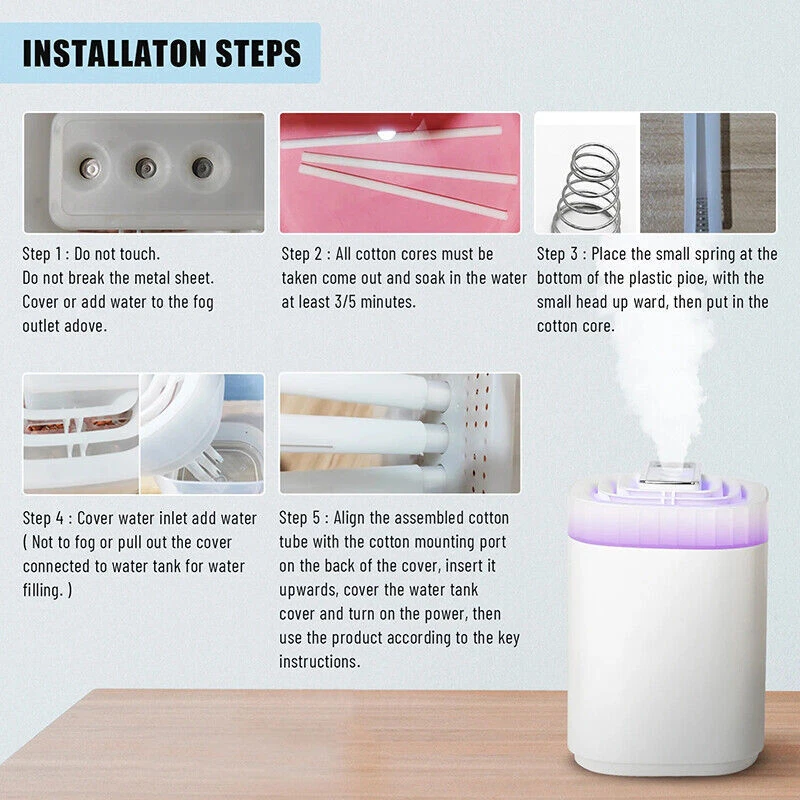 INSTALLATON STEPS

Step 1 : Do not touch.
Do not break the metal sheet.
Cover or add water to the fog outlet adove.

Step 2 : All cotton cores must be taken come out and soak in the water at least 3/5 minutes.

Step 3 : Place the small spring at the bottom of the plastic pioe, with the small head up ward, then put in the cotton core.

Step 4 : Cover water inlet add water ( Not to fog or pull out the cover connected to water tank for water filling. )

Step 5 : Align the assembled cotton tube with the cotton mounting port on the back of the cover, insert it upwards, cover the water tank cover and turn on the power, then use the product according to the key instructions.