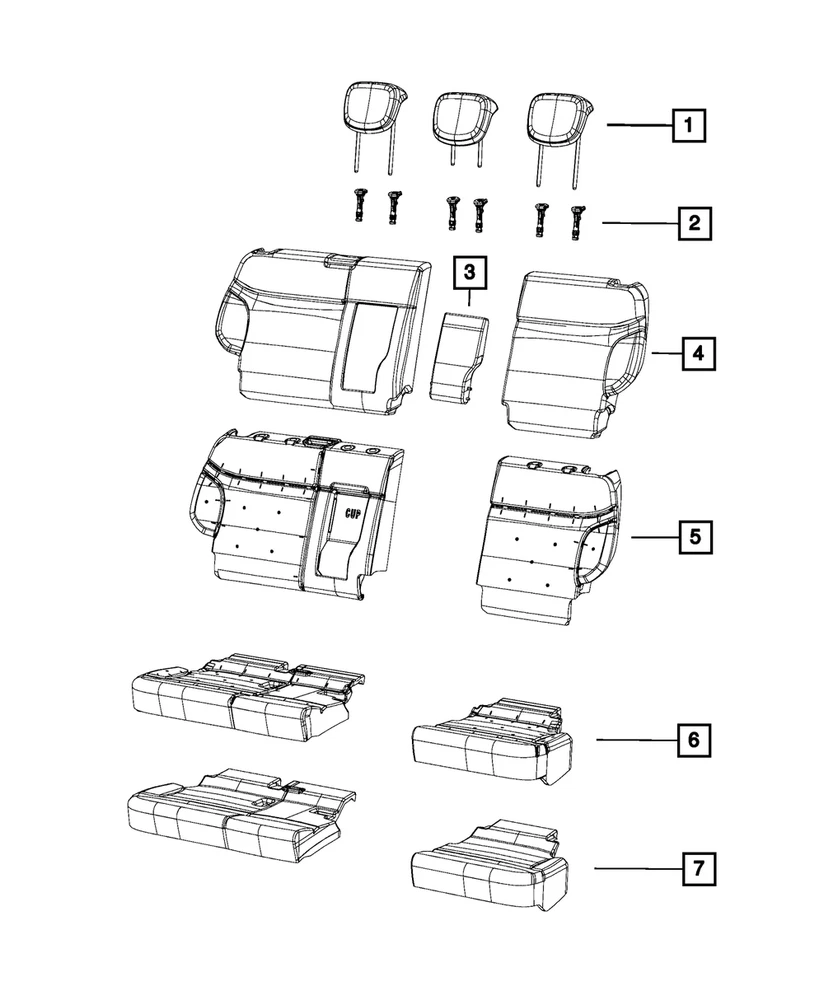 1
2
3
4
CUP
5
6
7