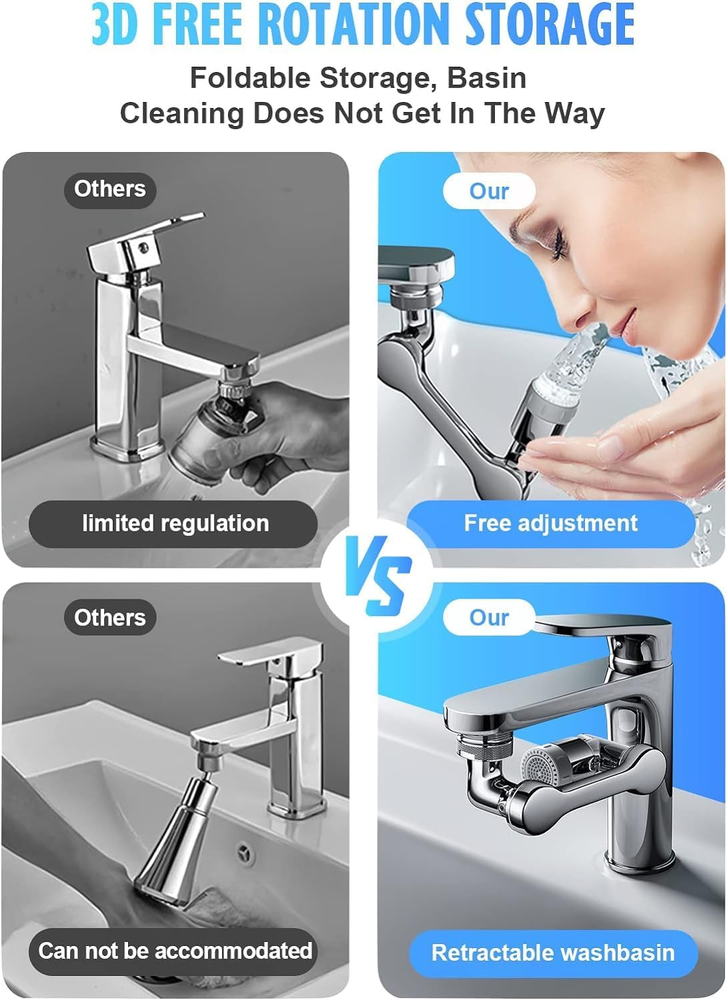 3D FREE ROTATION STORAGE

Foldable Storage, Basin Cleaning Does Not Get In The Way

Others

limited regulation

Our

Free adjustment

VS

Others

Can not be accommodated

Our

Retractable washbasin