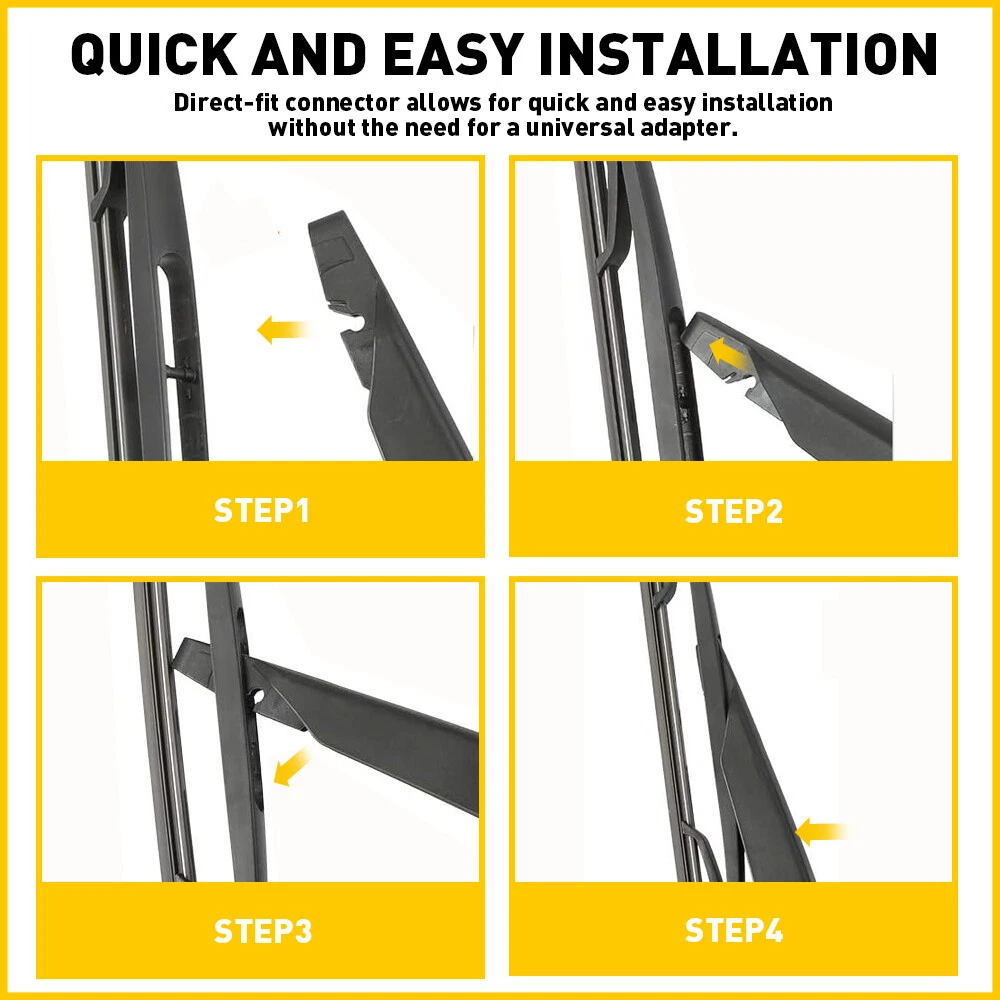 QUICK AND EASY INSTALLATION

Direct-fit connector allows for quick and easy installation without the need for a universal adapter.

STEP1

STEP2

STEP3

STEP4