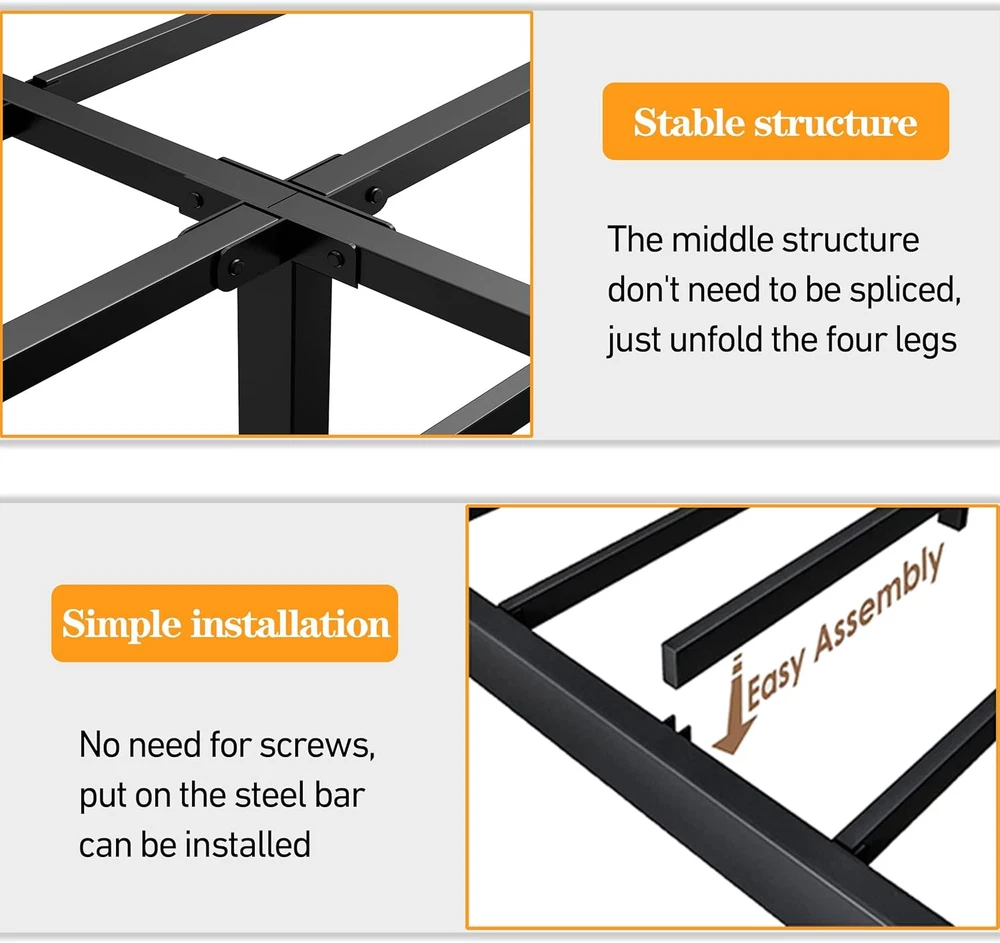 Stable structure

The middle structure don't need to be spliced, just unfold the four legs

Simple installation

No need for screws, put on the steel bar can be installed

Easy Assembly