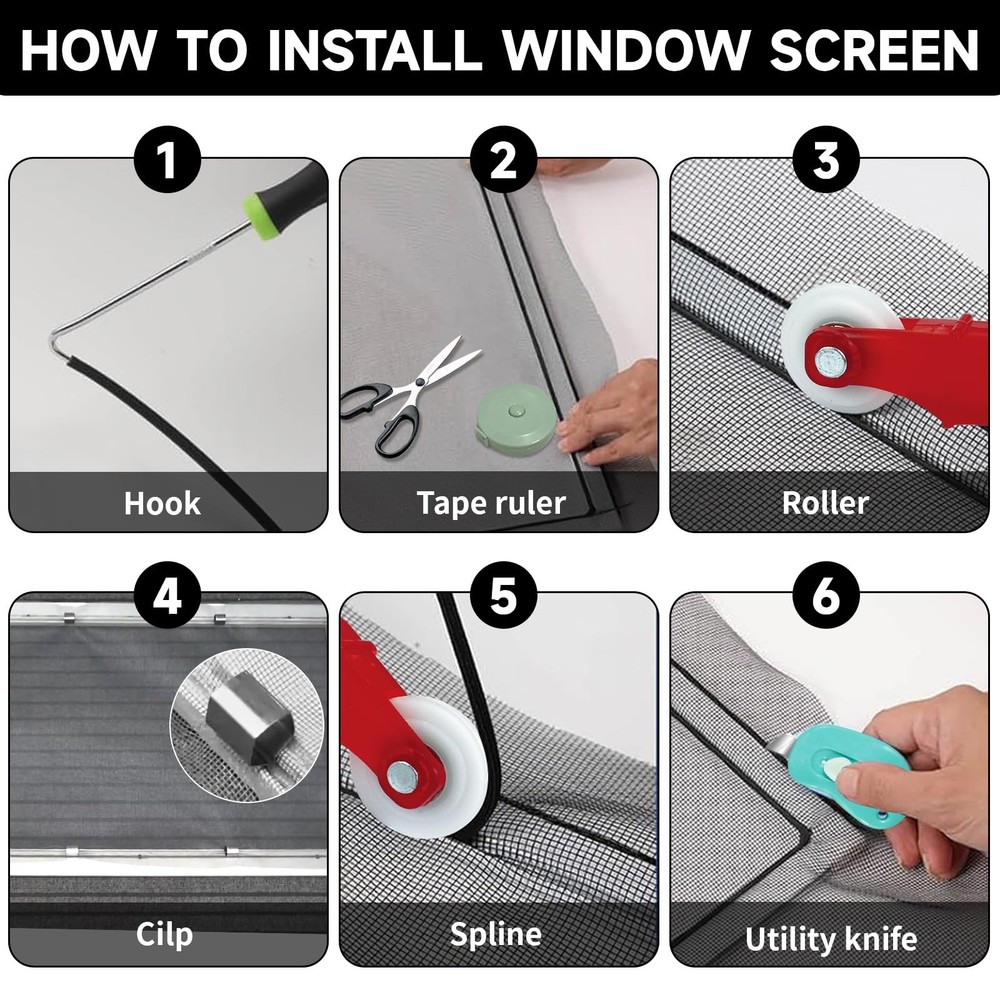 HOW TO INSTALL WINDOW SCREEN

1
Hook

2
Tape ruler

3
Roller

4
Cilp

5
Spline

6
Utility knife